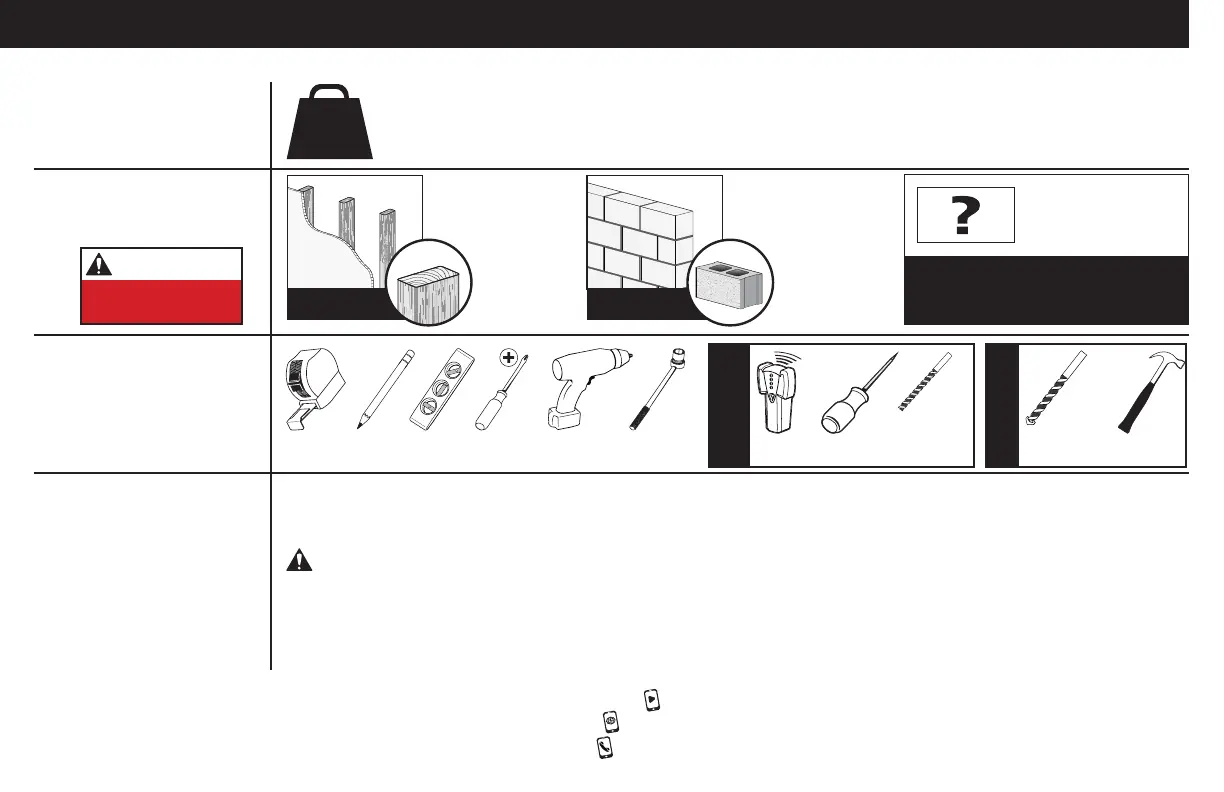 ?