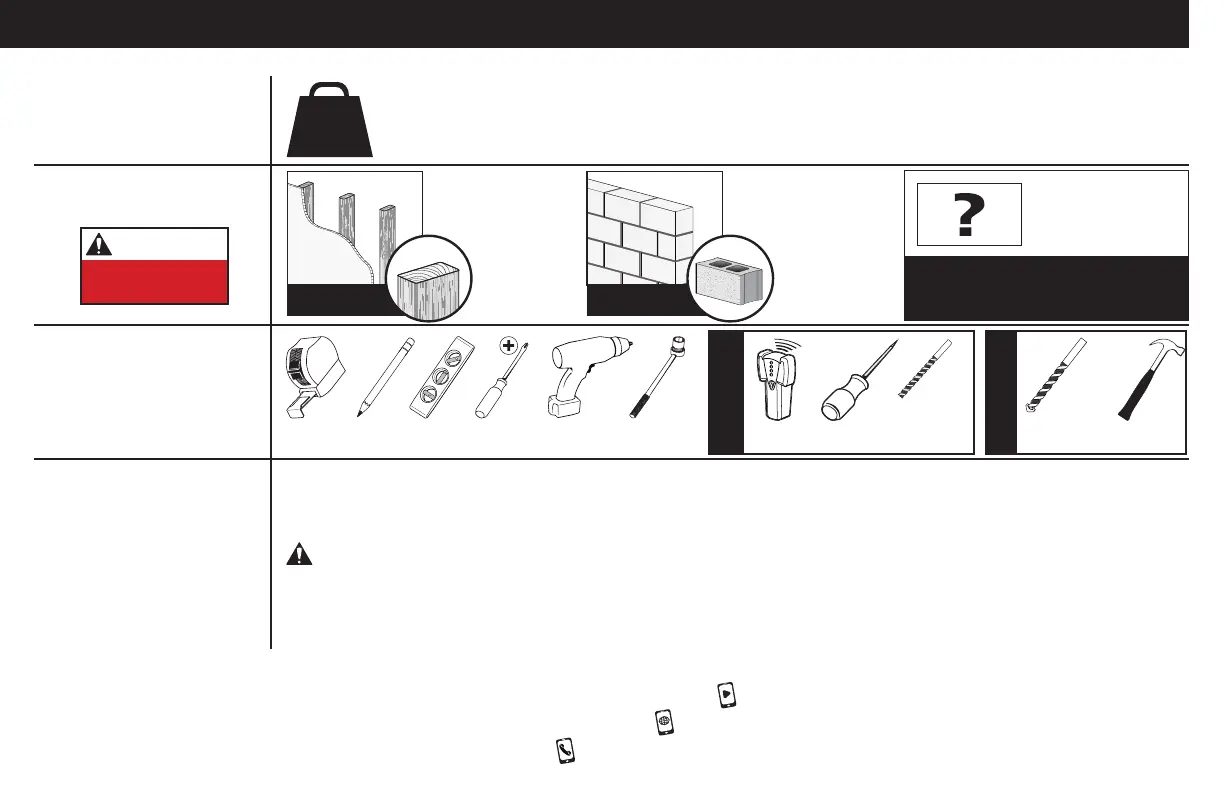 ?