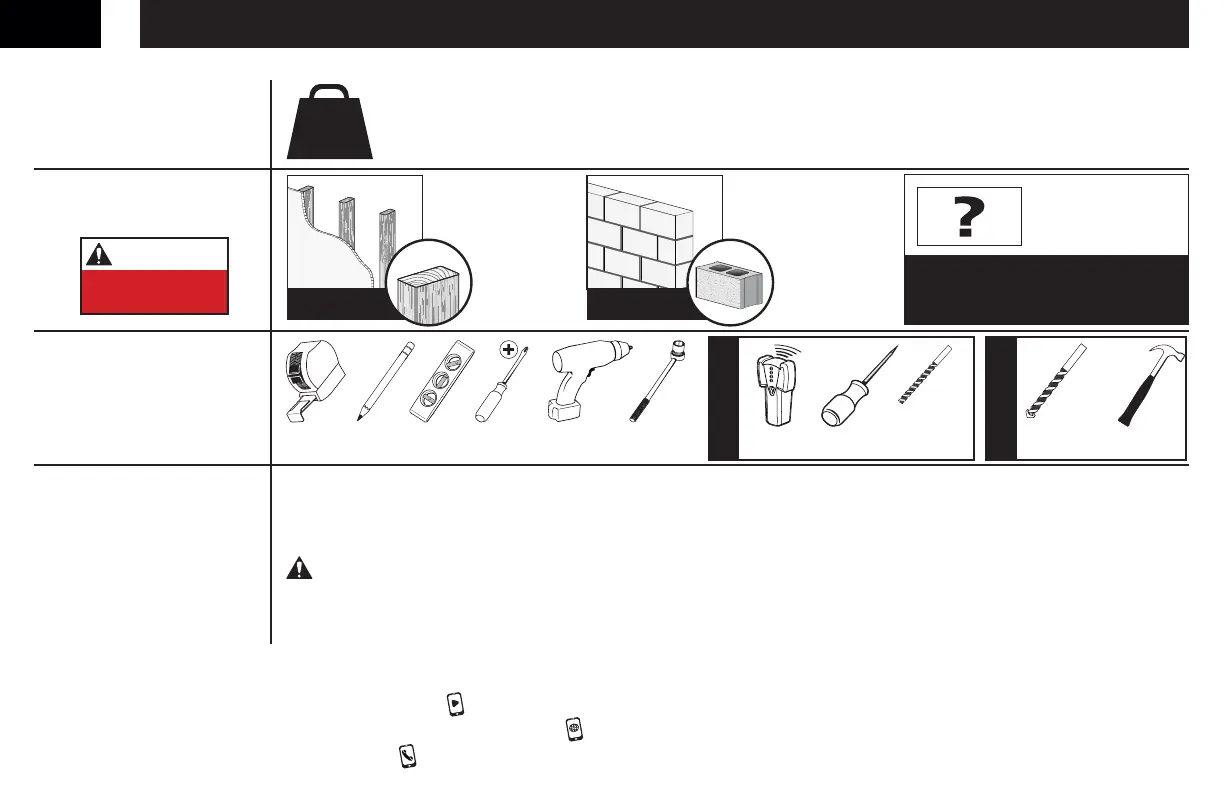 ?