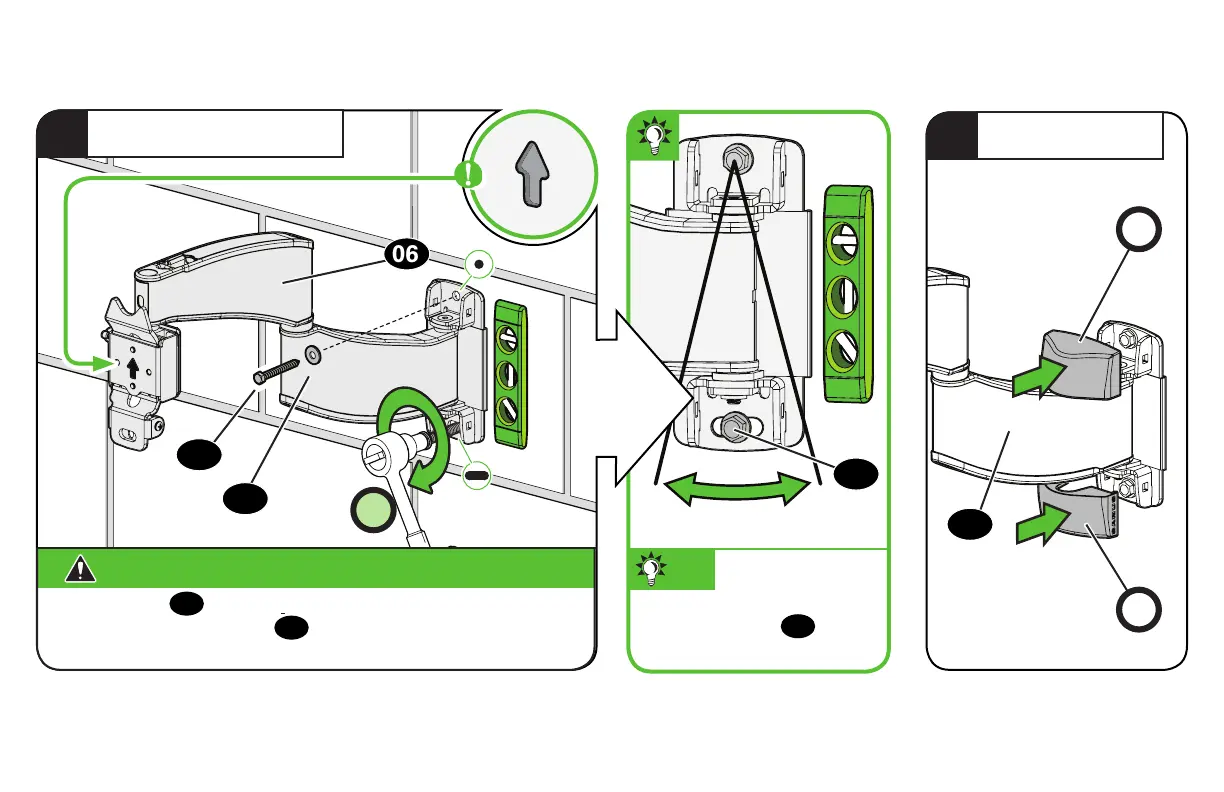 06