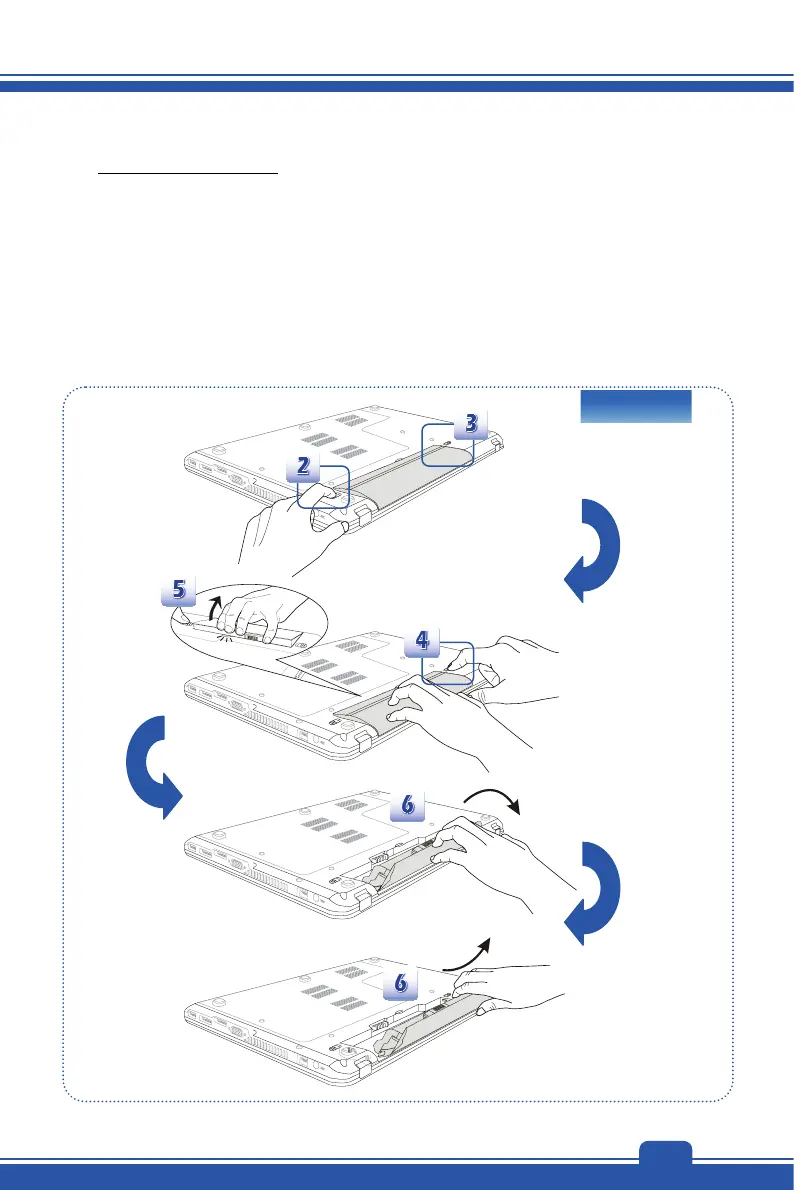 3

2

5

4

6

6