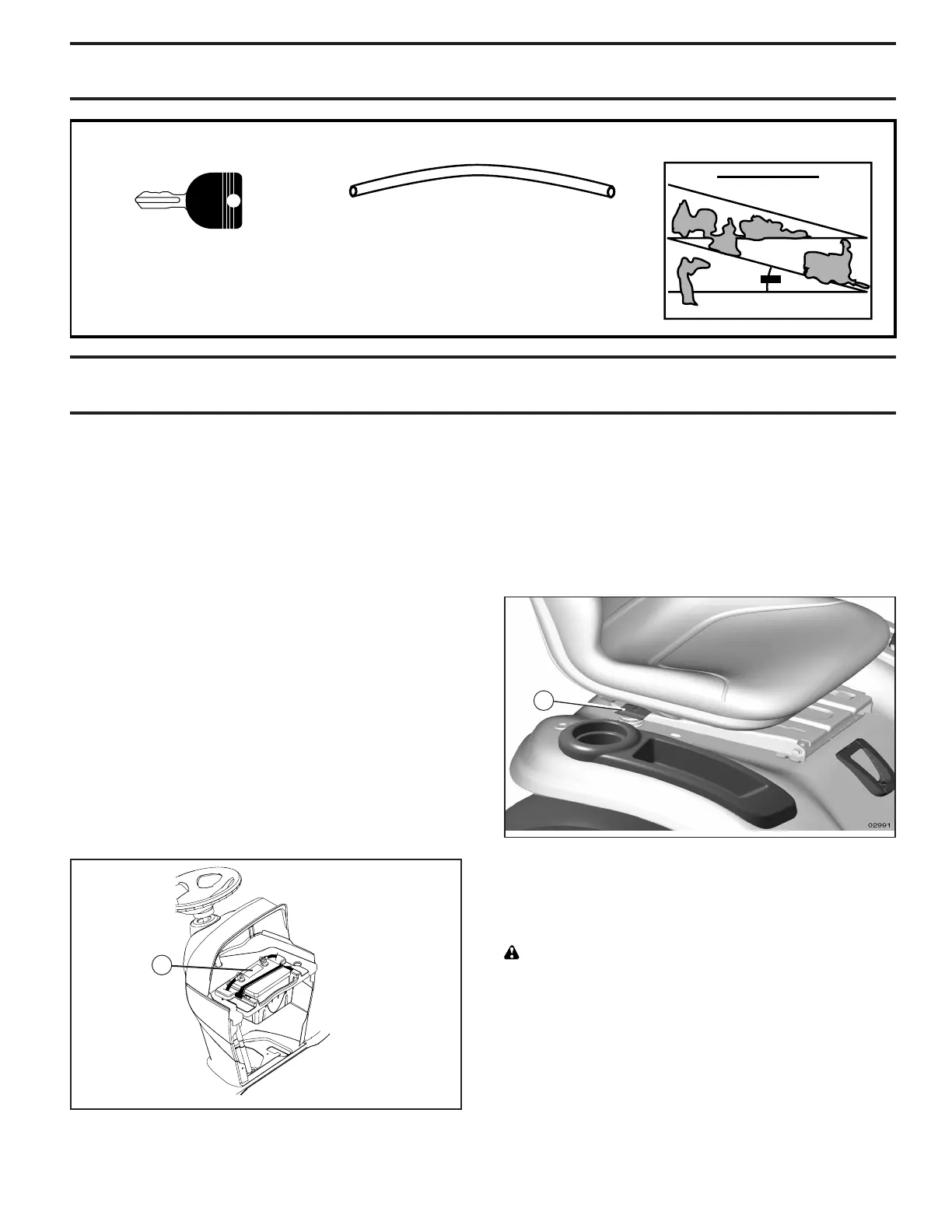 02991