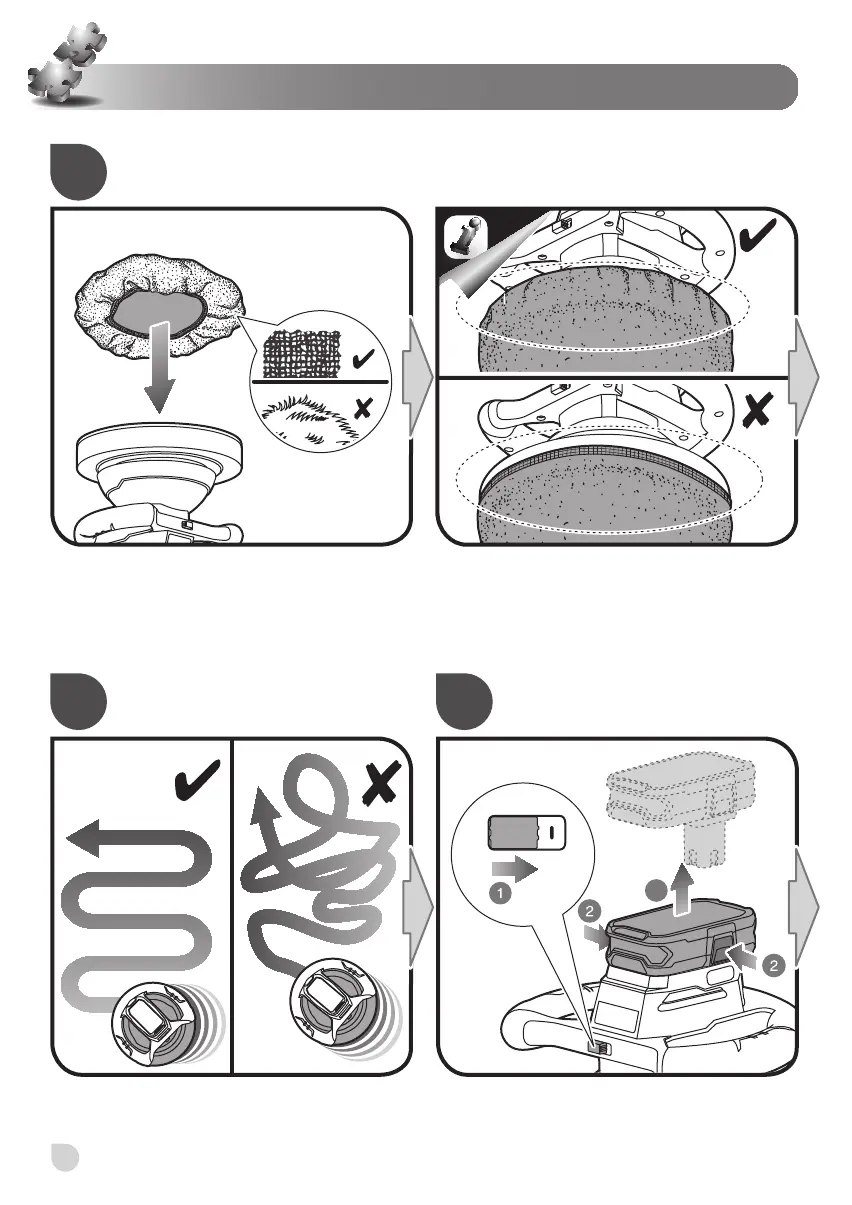 I

1

2

2

2