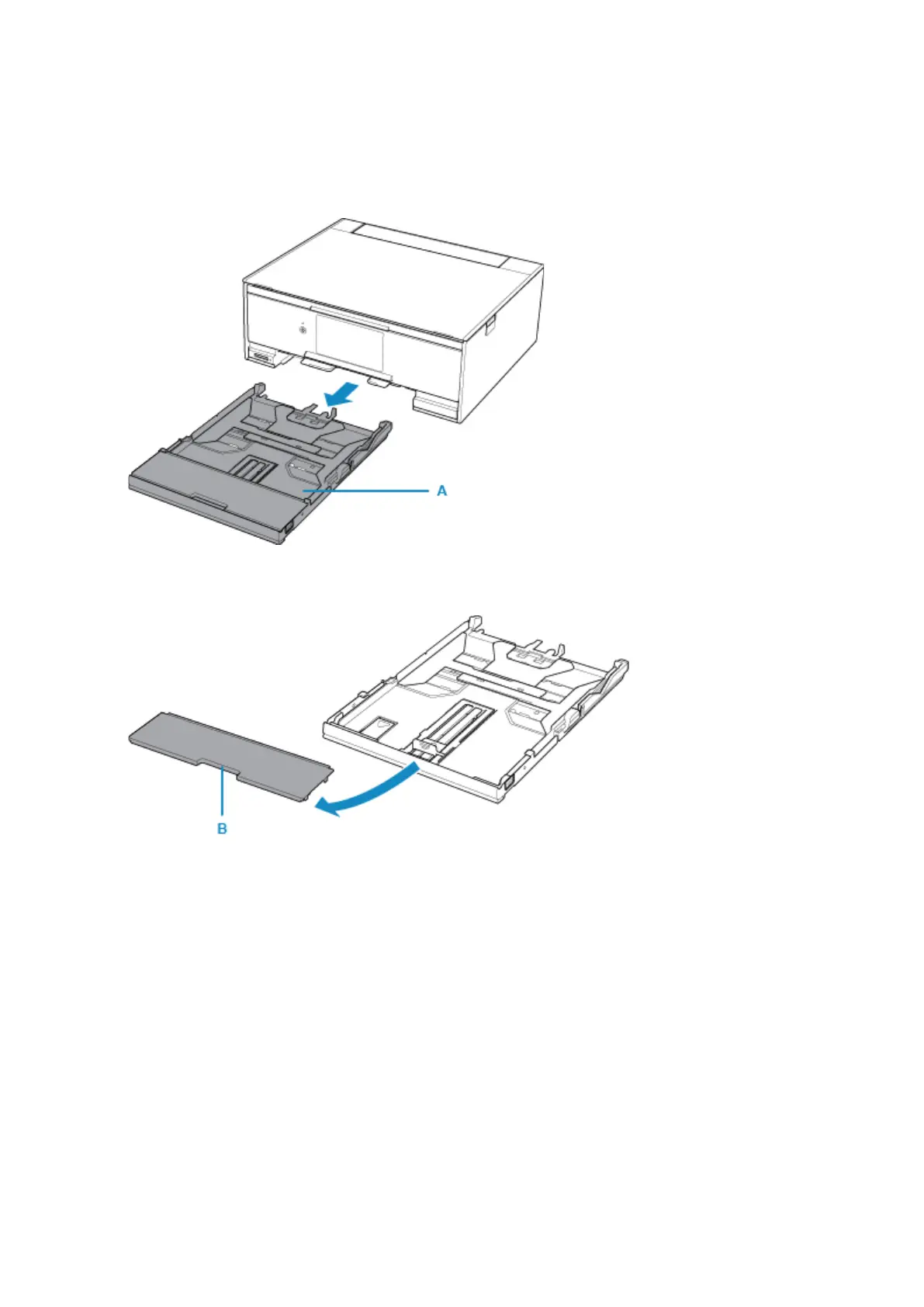 A

B