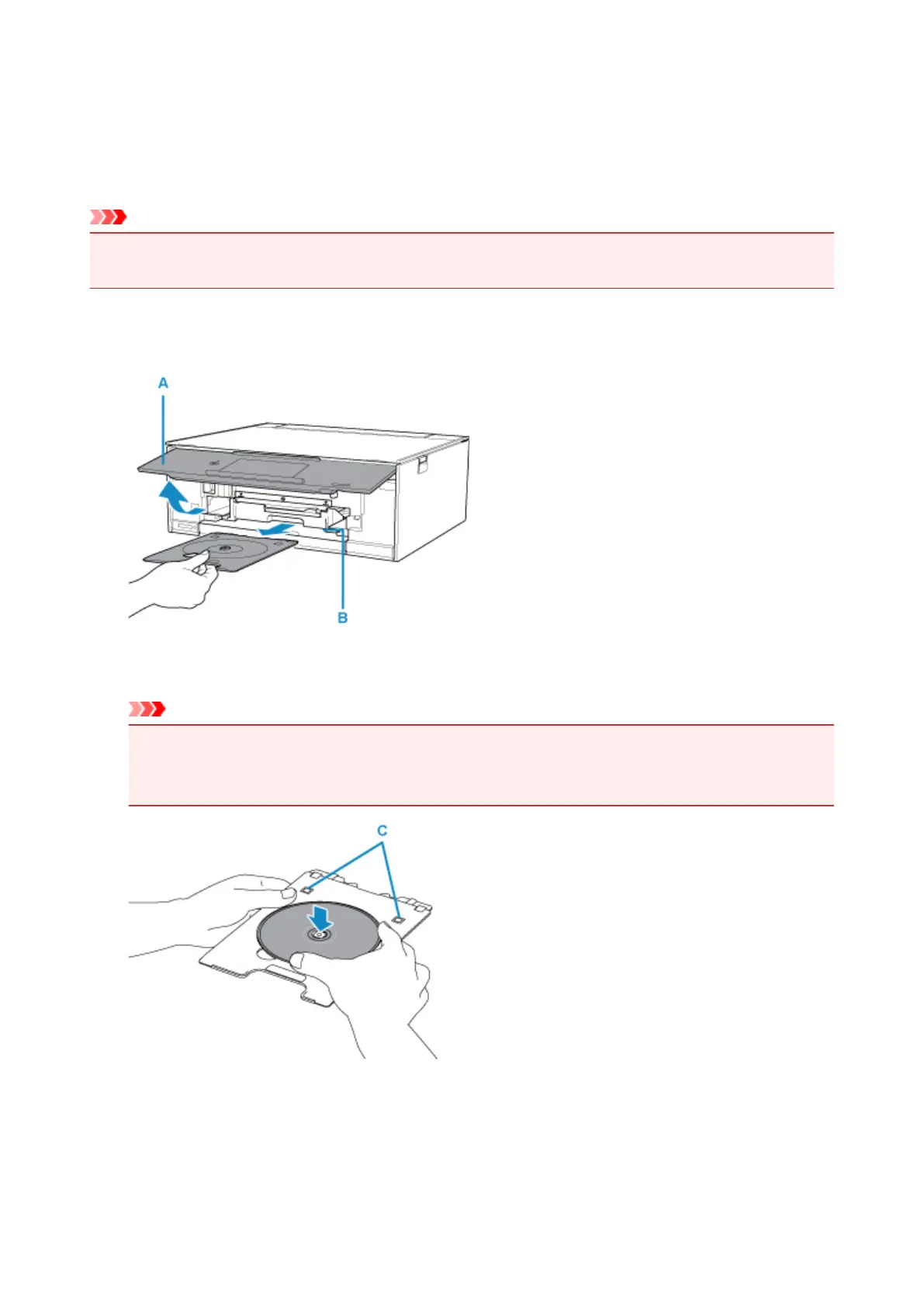 A

B

C