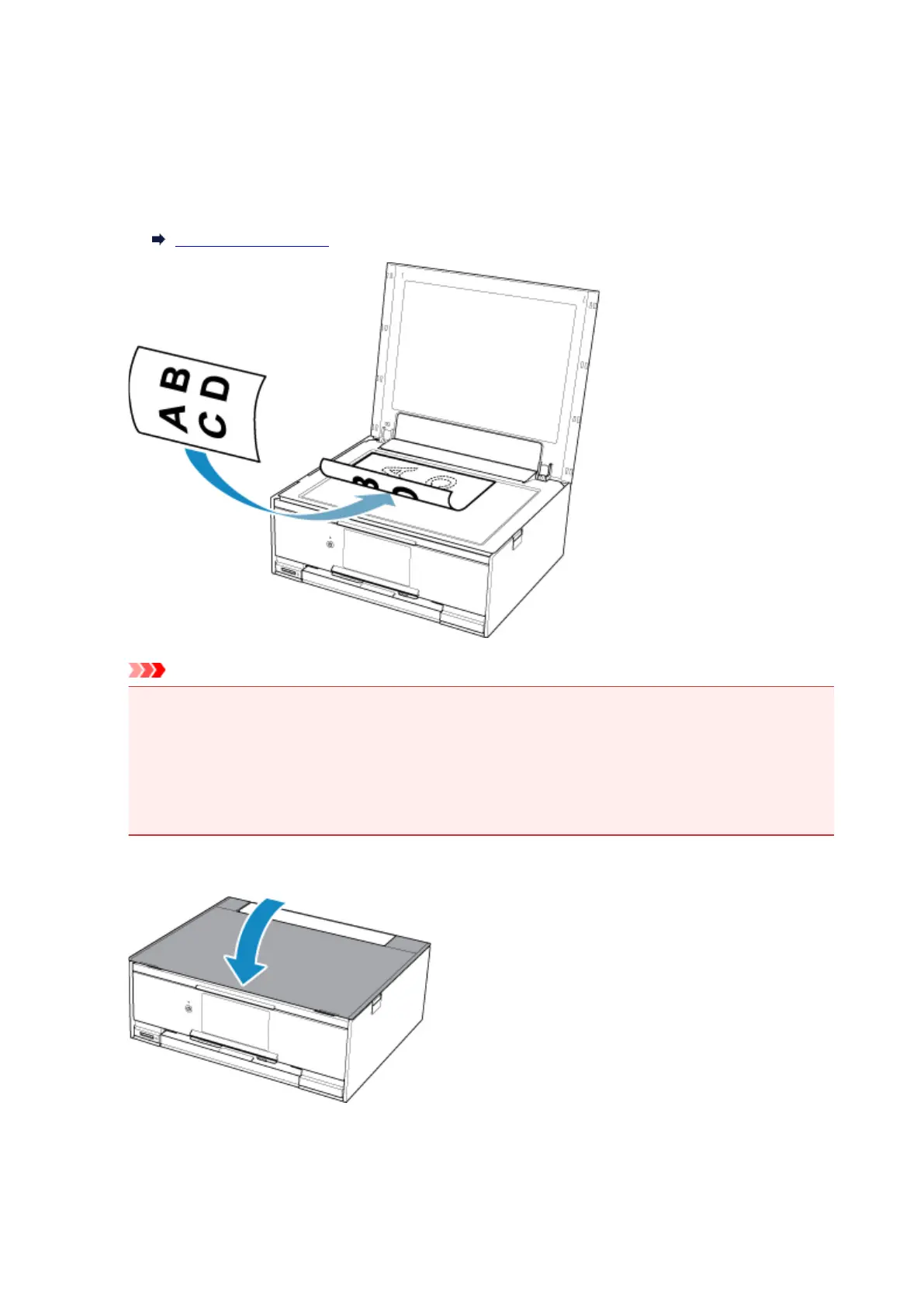 A B
C D

B D