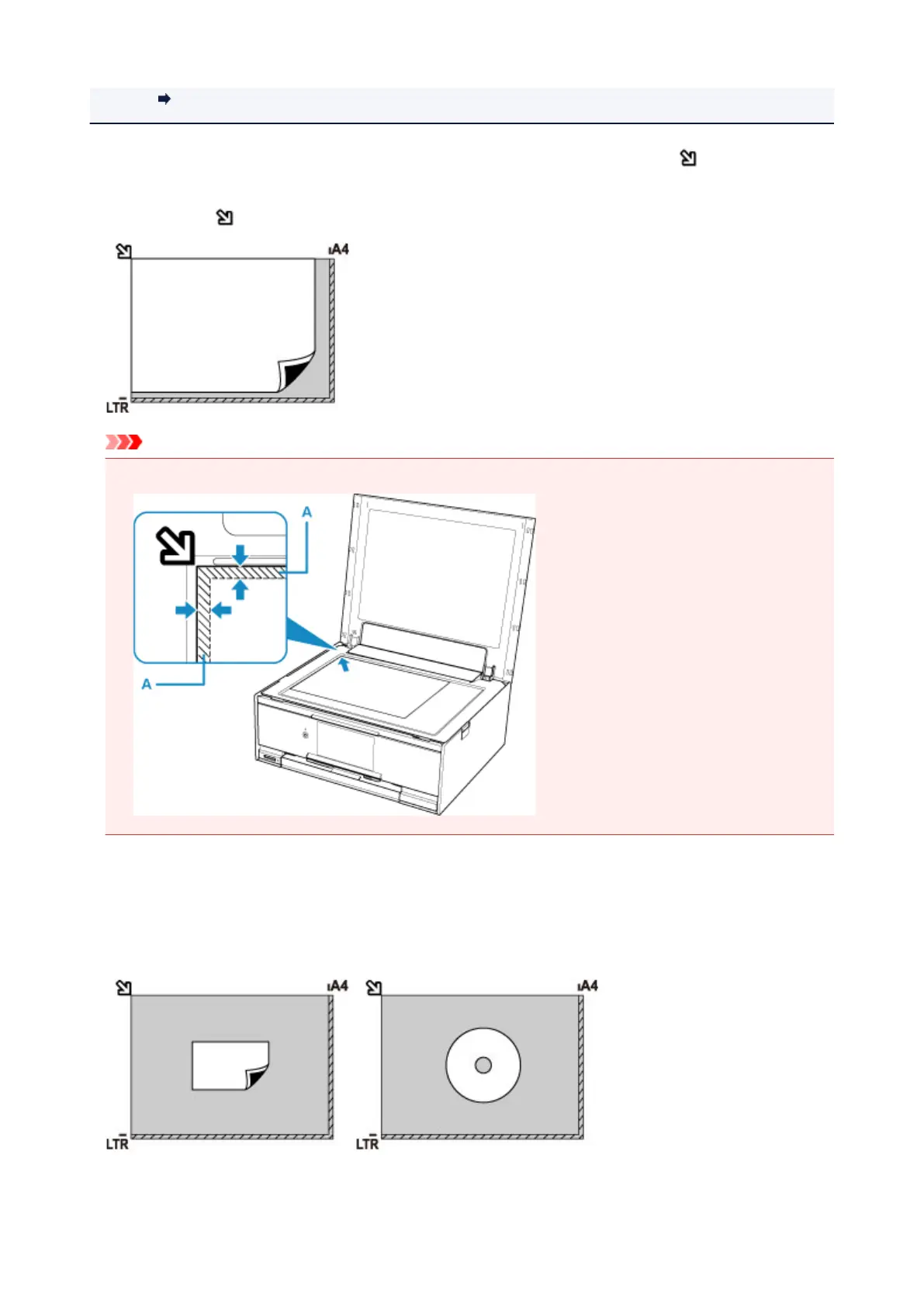 A4

LTR

A

A

A4

LTR

A4

LTR