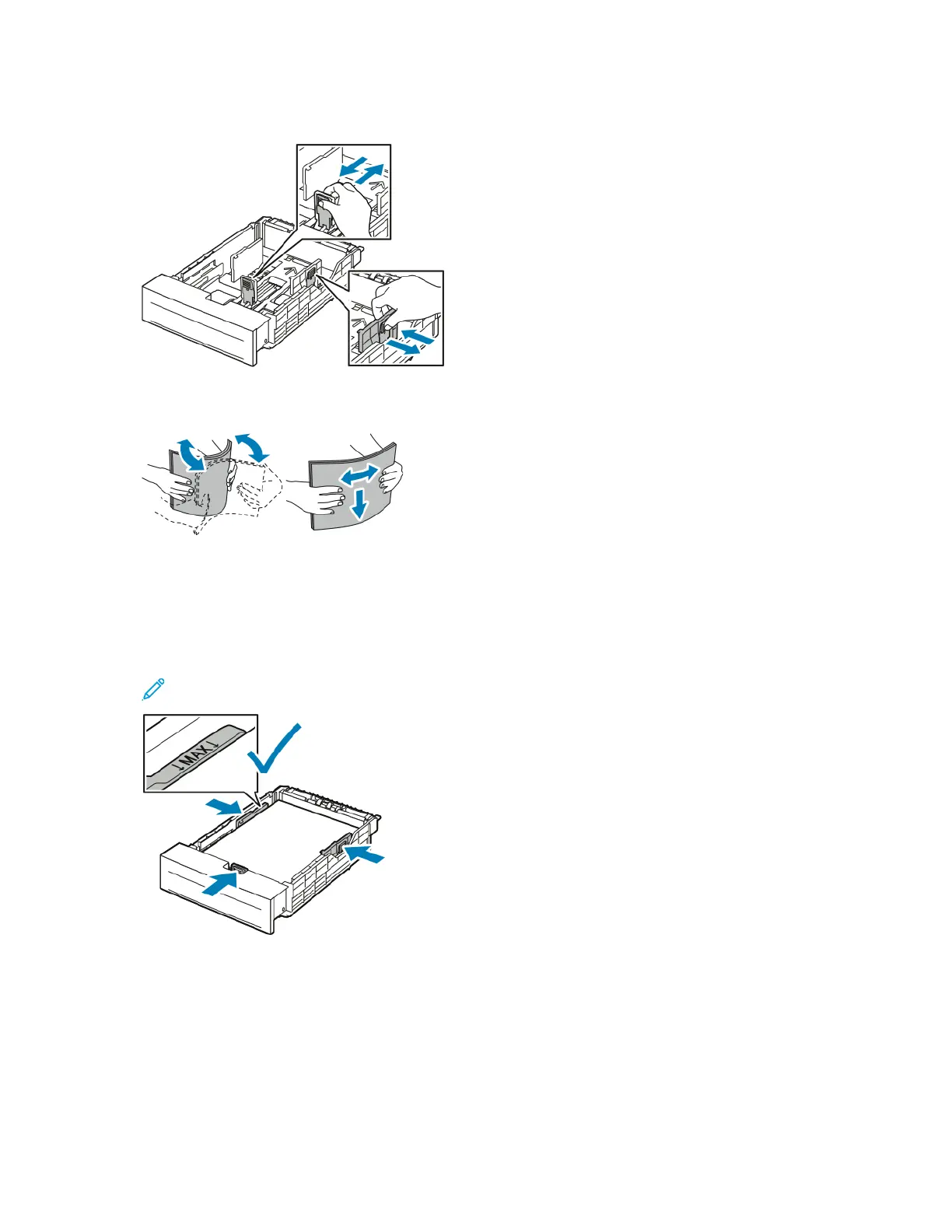 ↓MAX↓