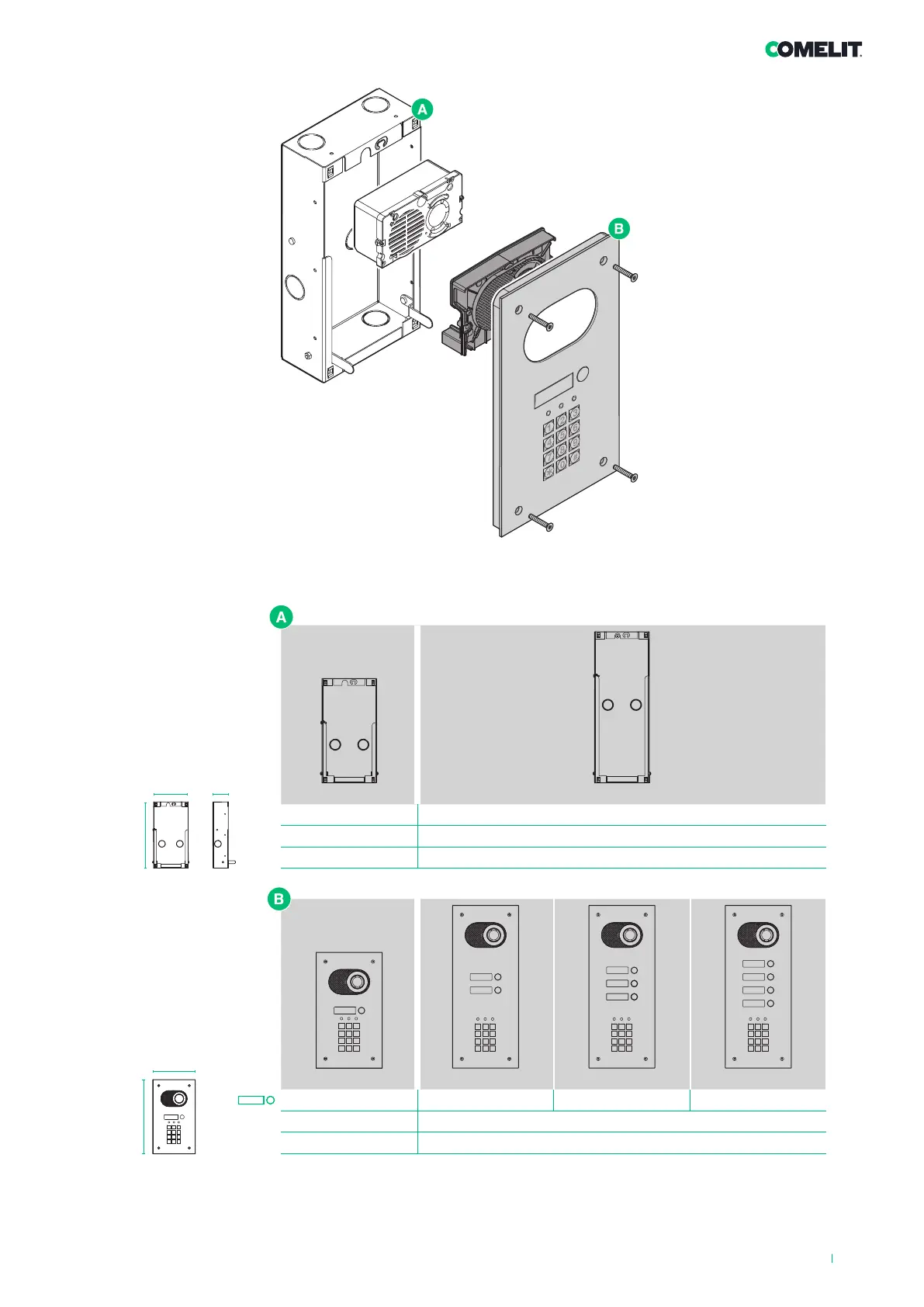 COMELIT

A

B

A

B