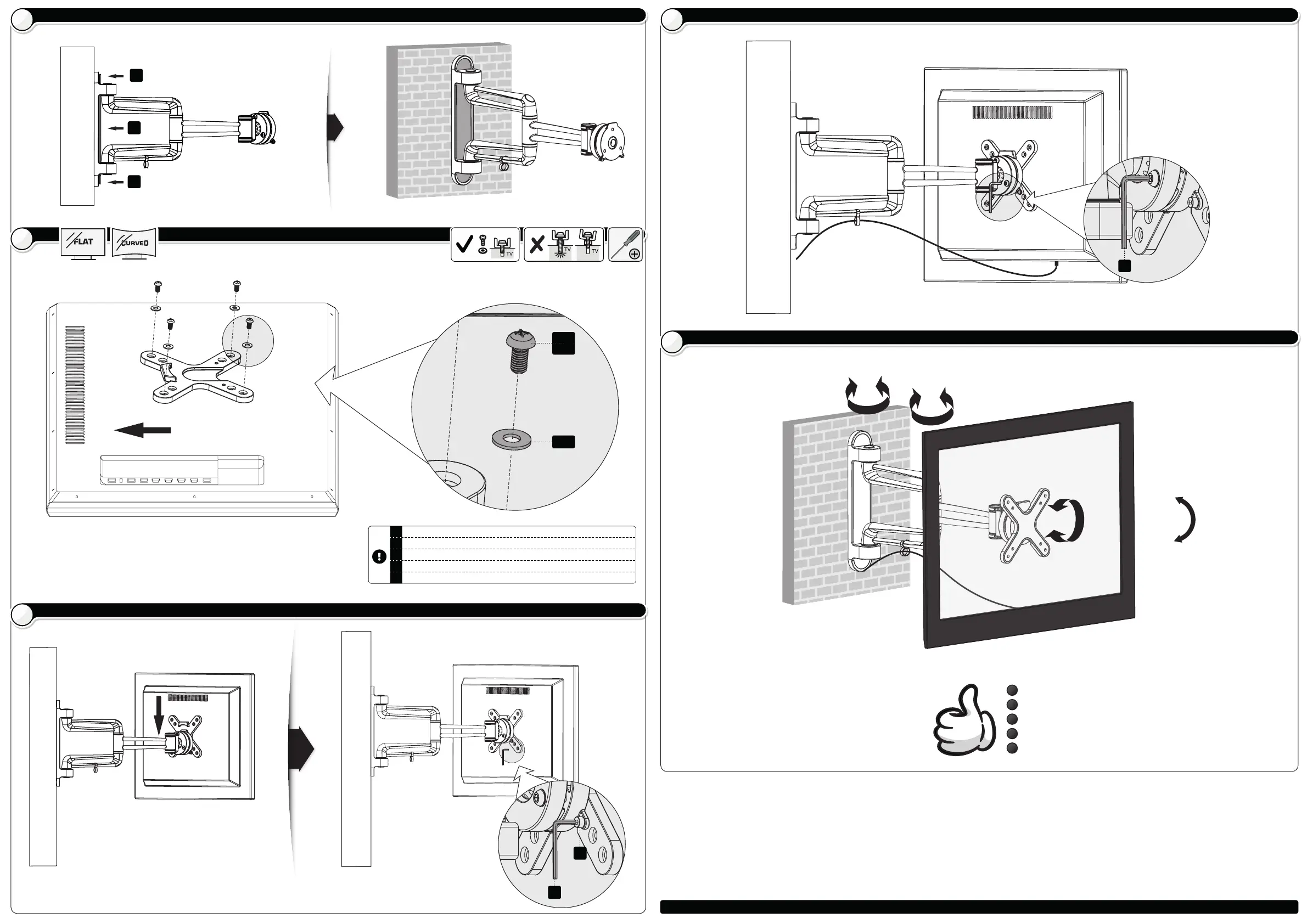 FLAT CURVED

TV TV TV