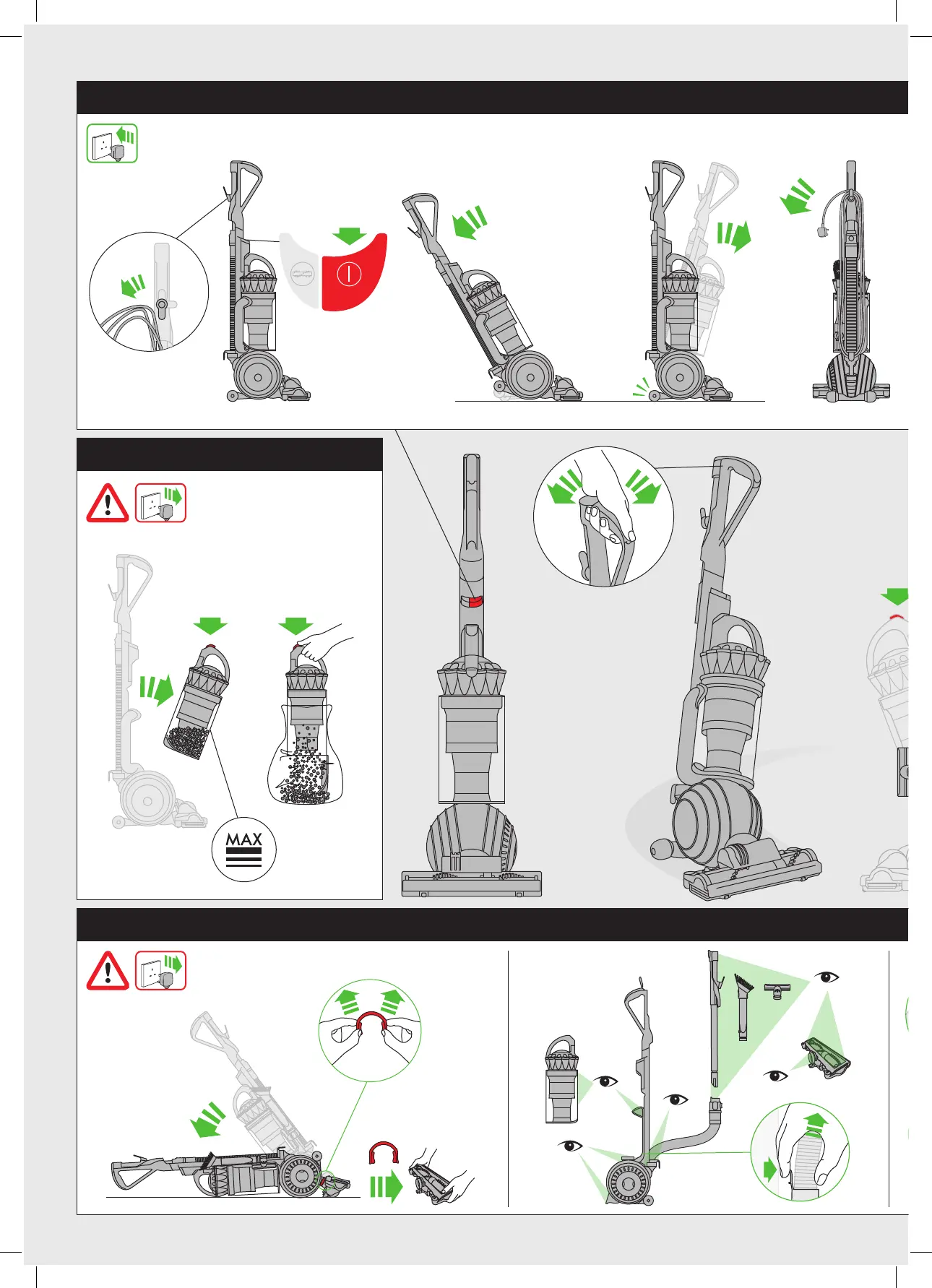 MAX