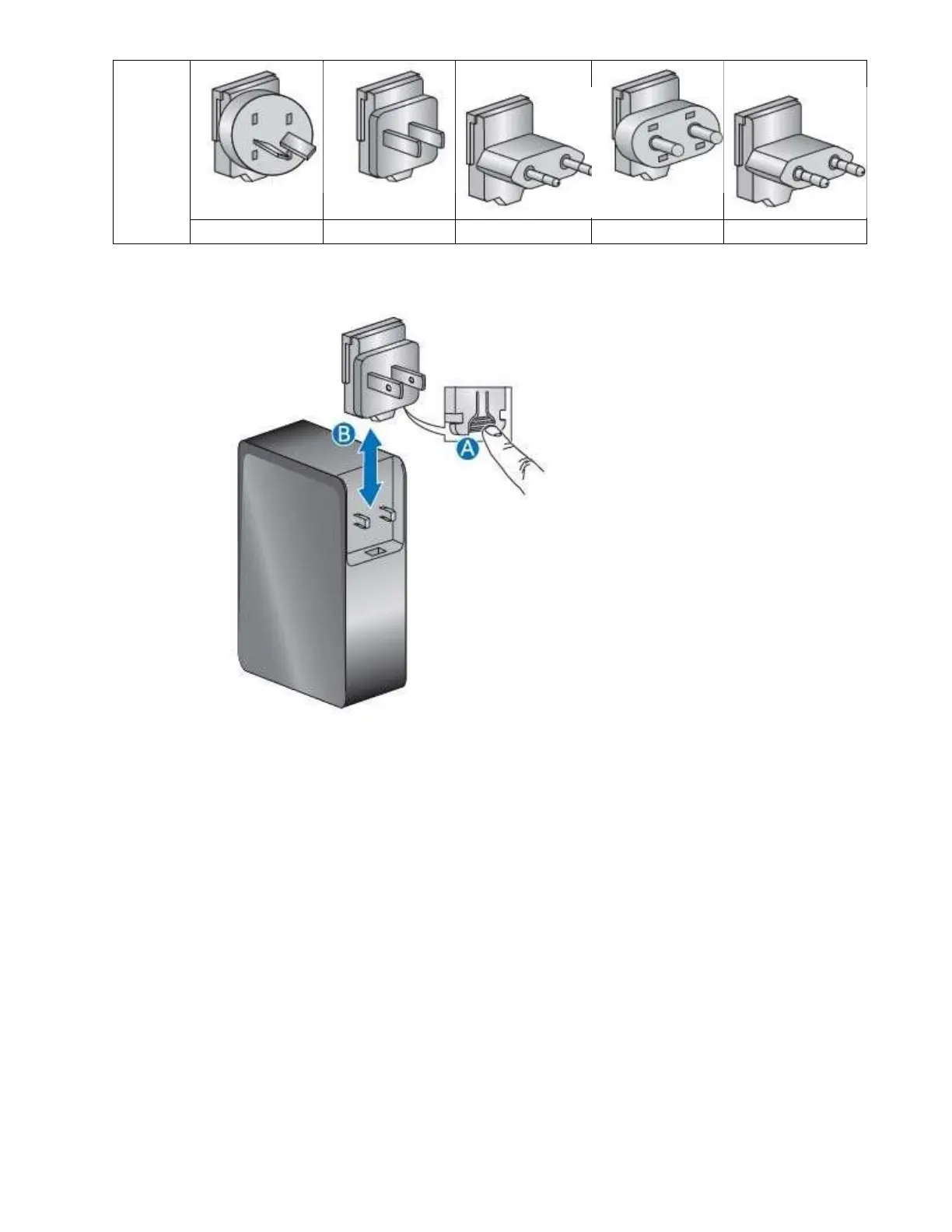 B

A