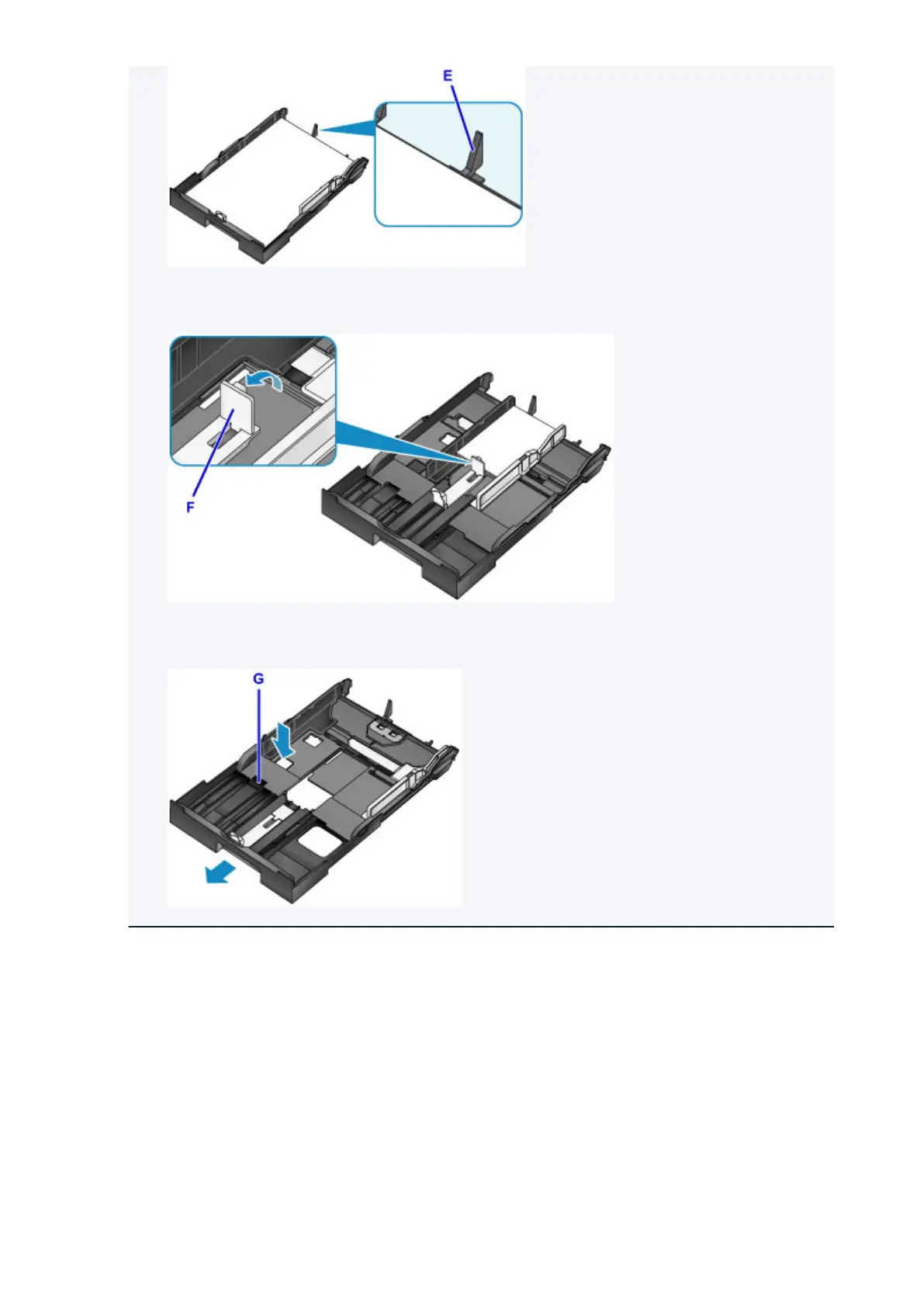 E

F

G