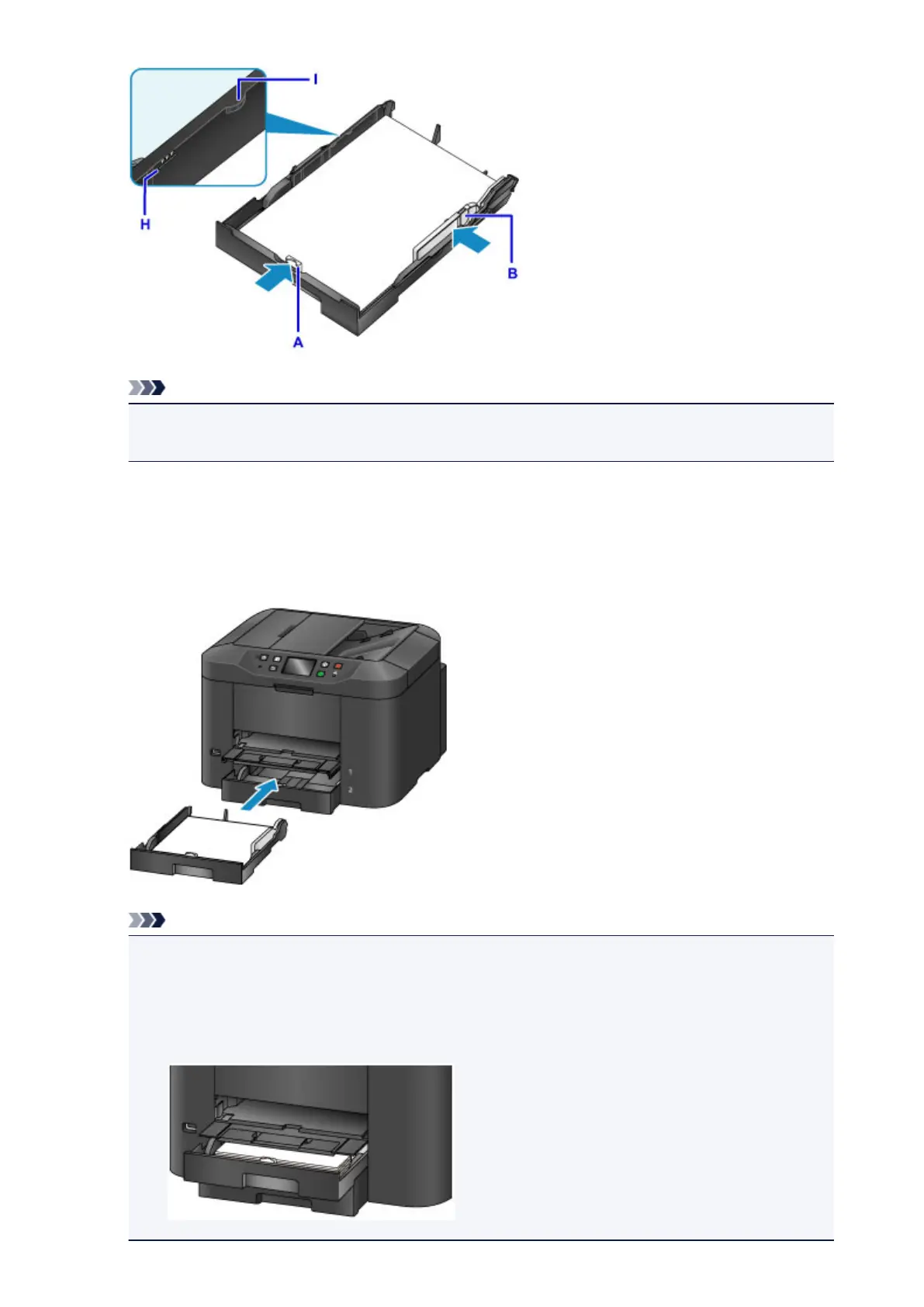 I

H

B

A