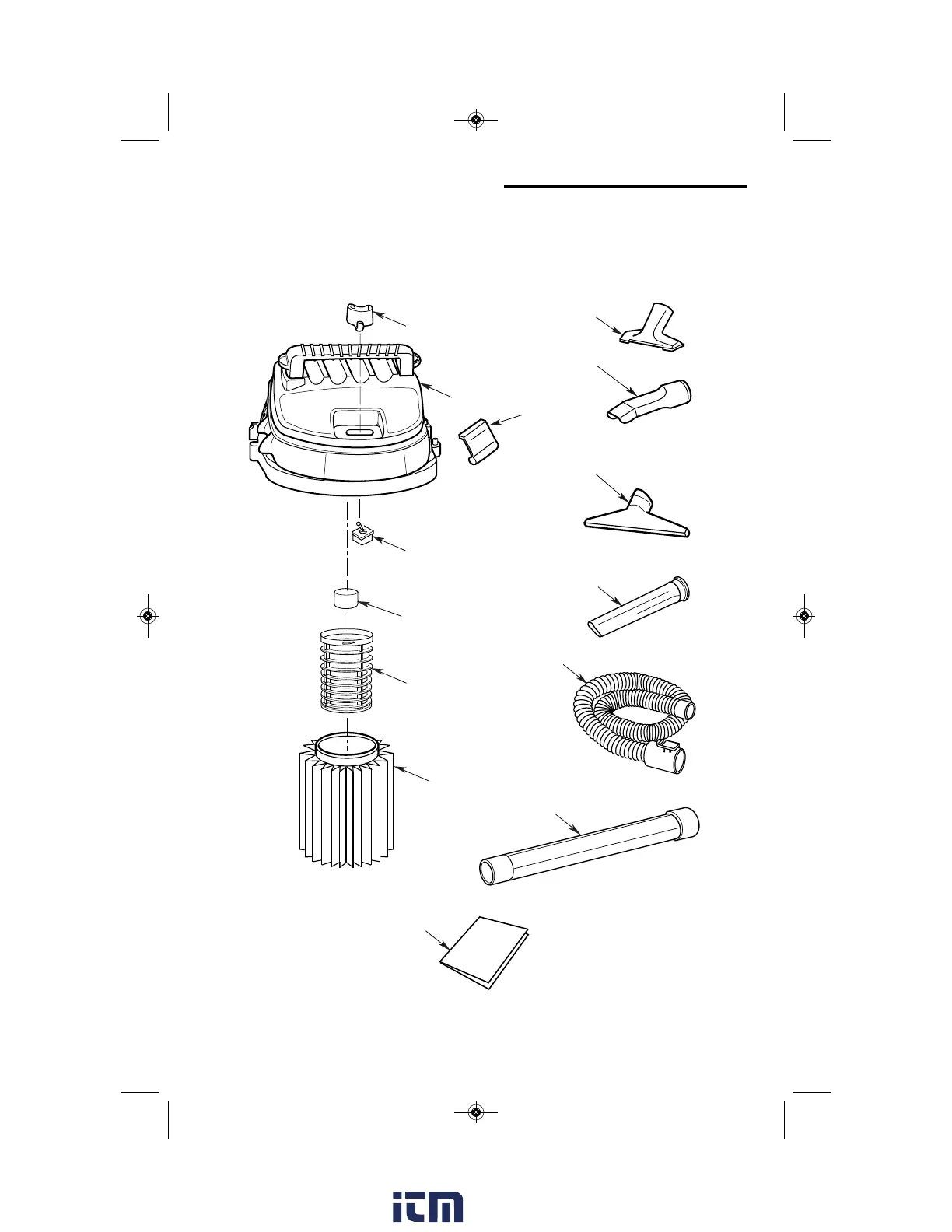 itm