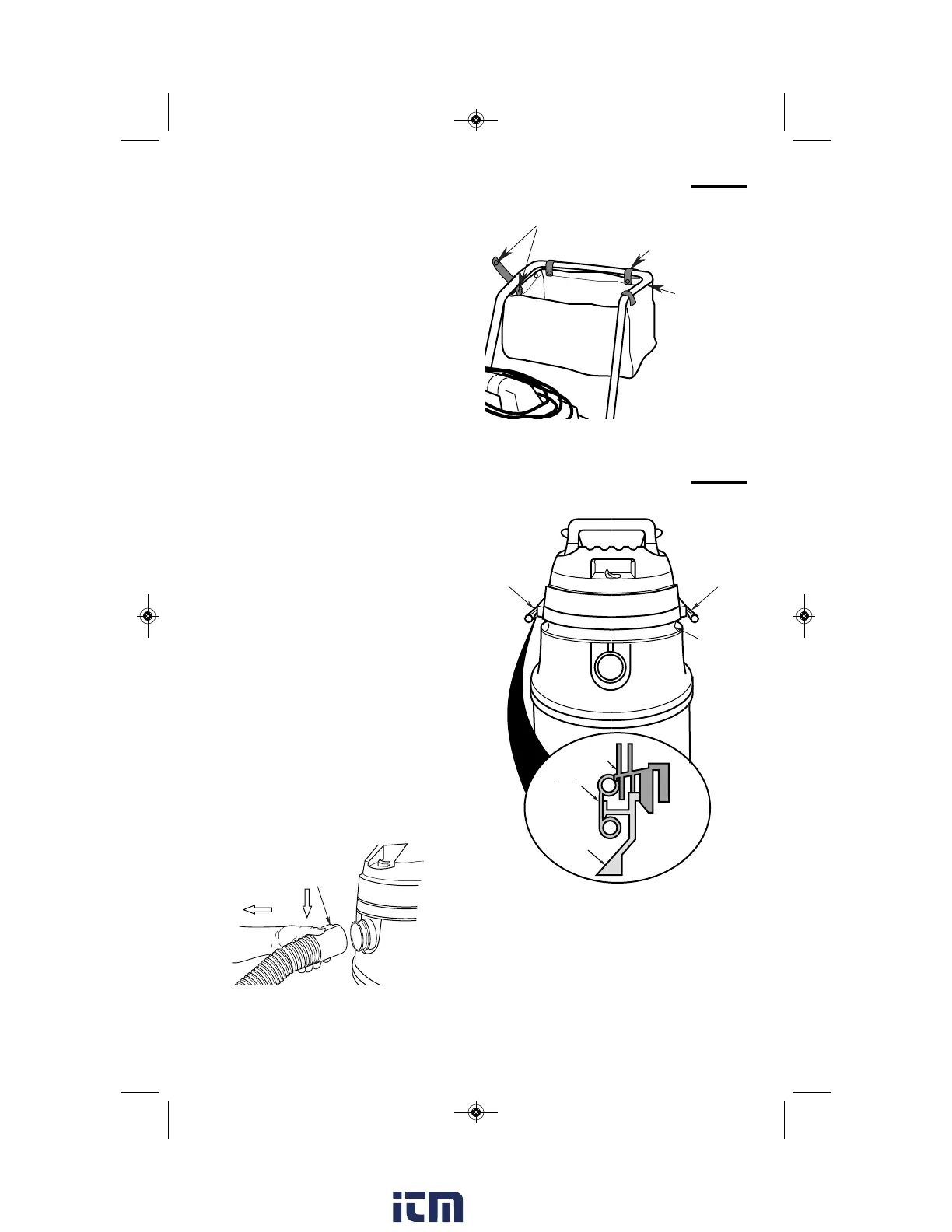 itm