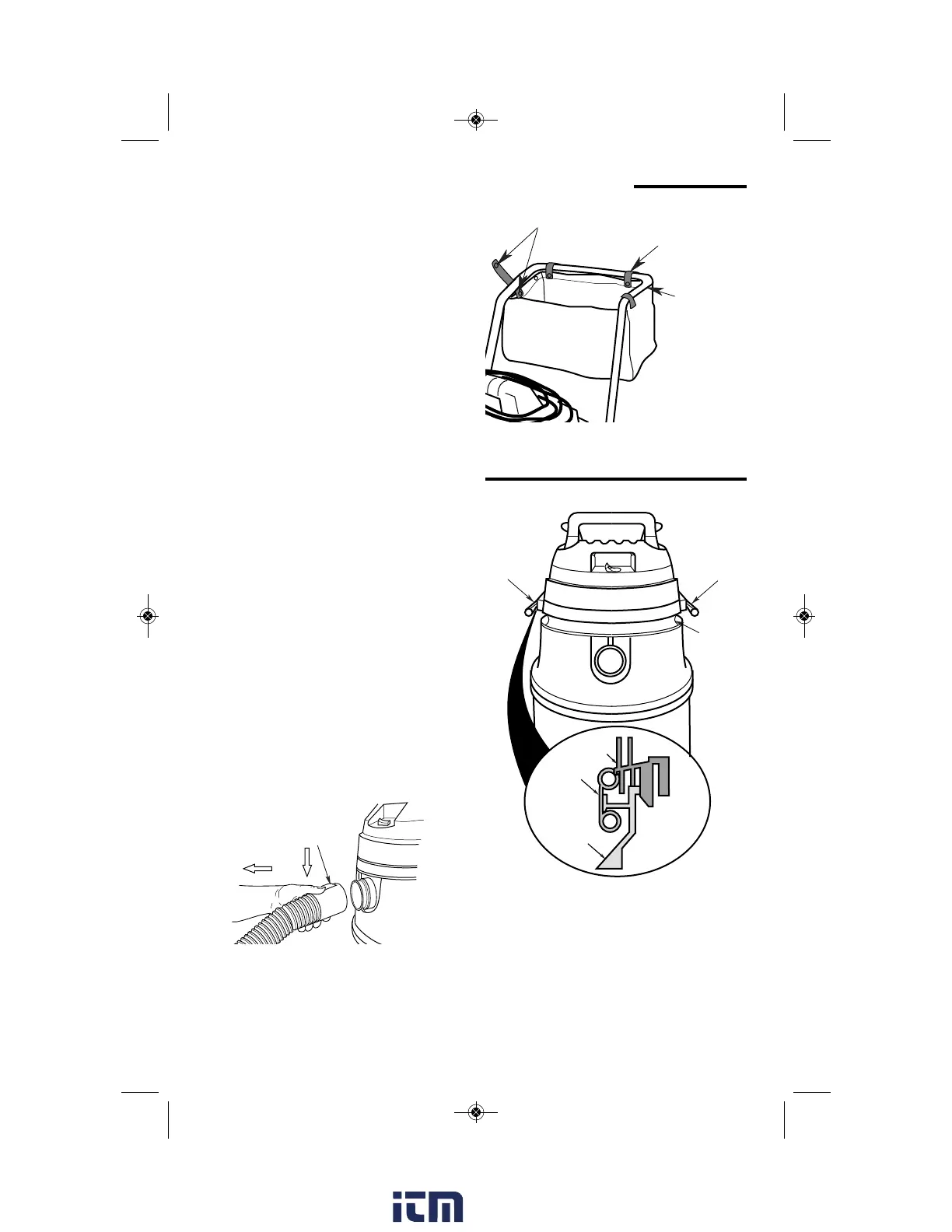 itm