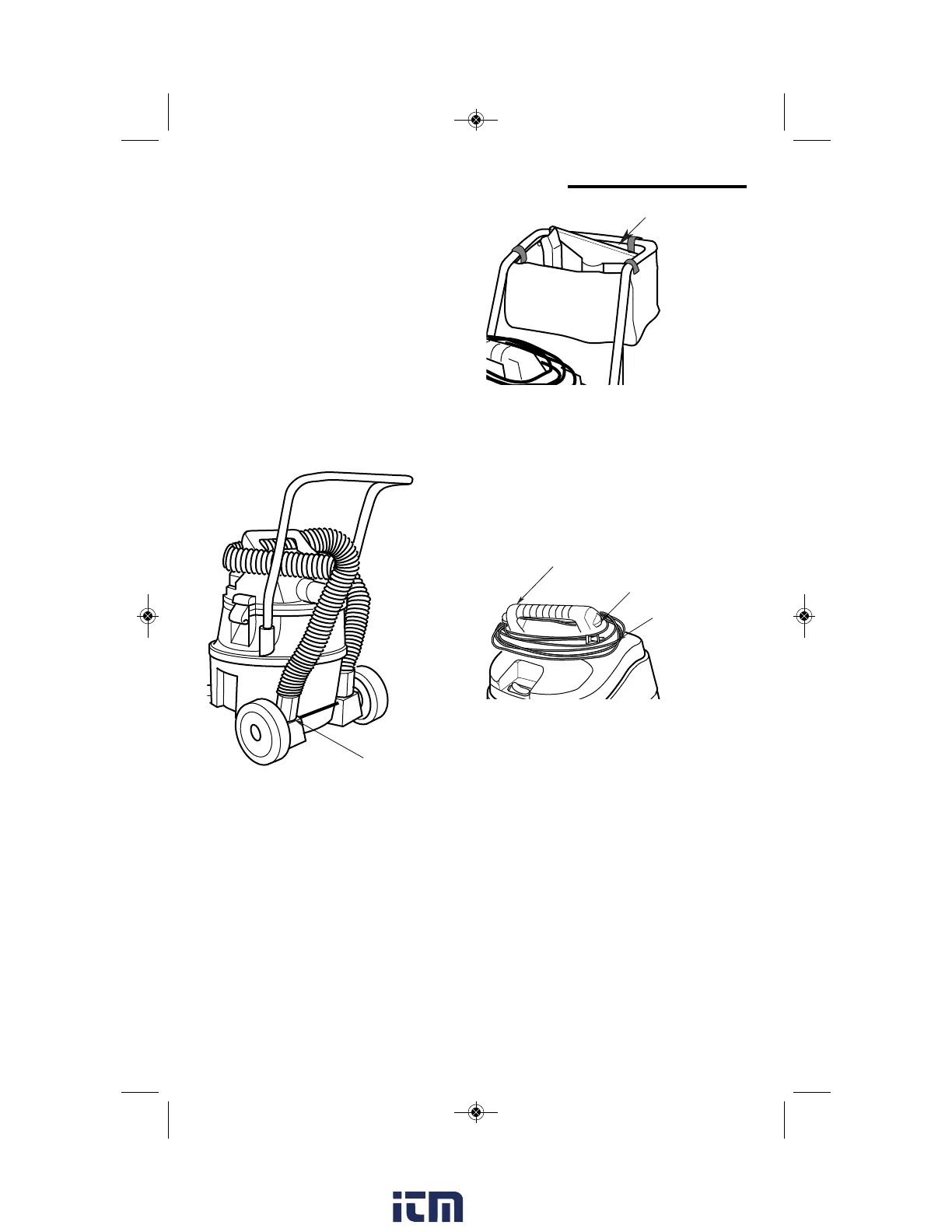 itm