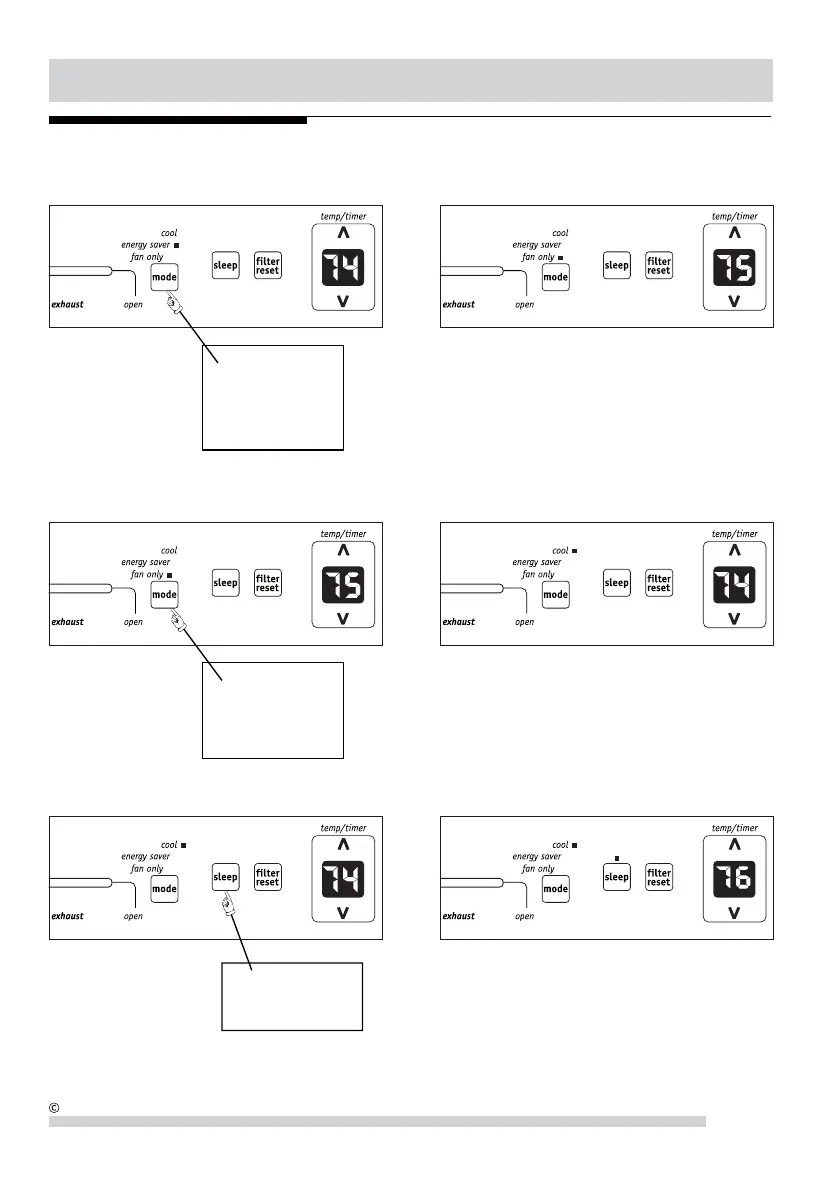 temp/timer
cool
energy saver
fan only
mode
sleep
filter reset
74
exhaust
open

temp/timer
cool
energy saver
fan only
mode
sleep
filter reset
75
exhaust
open

temp/timer
cool
energy saver
fan only
mode
sleep
filter reset
75
exhaust
open

temp/timer
cool
energy saver
fan only
mode
sleep
filter reset
74
exhaust
open

temp/timer
cool
energy saver
fan only
mode
sleep
filter reset
74
exhaust
open

temp/timer
cool
energy saver
fan only
mode
sleep
filter reset
76
exhaust
open

©