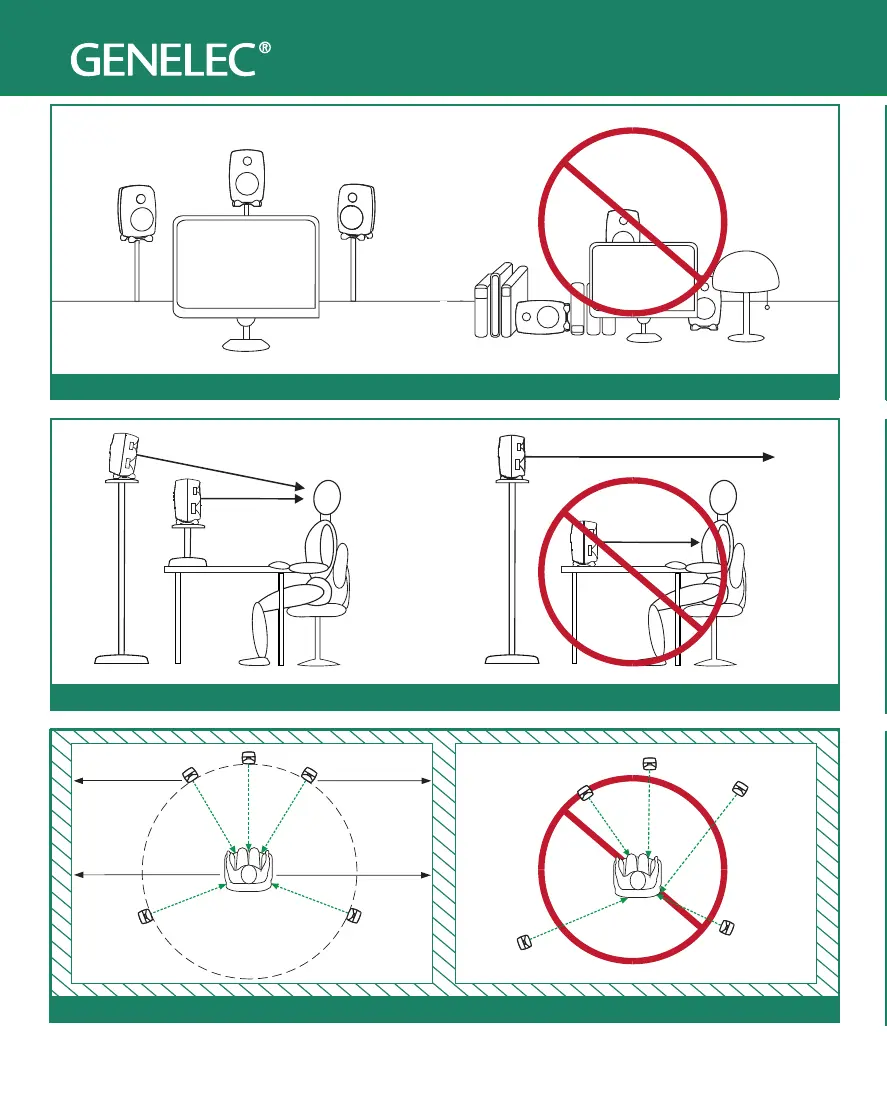 GENELEC®