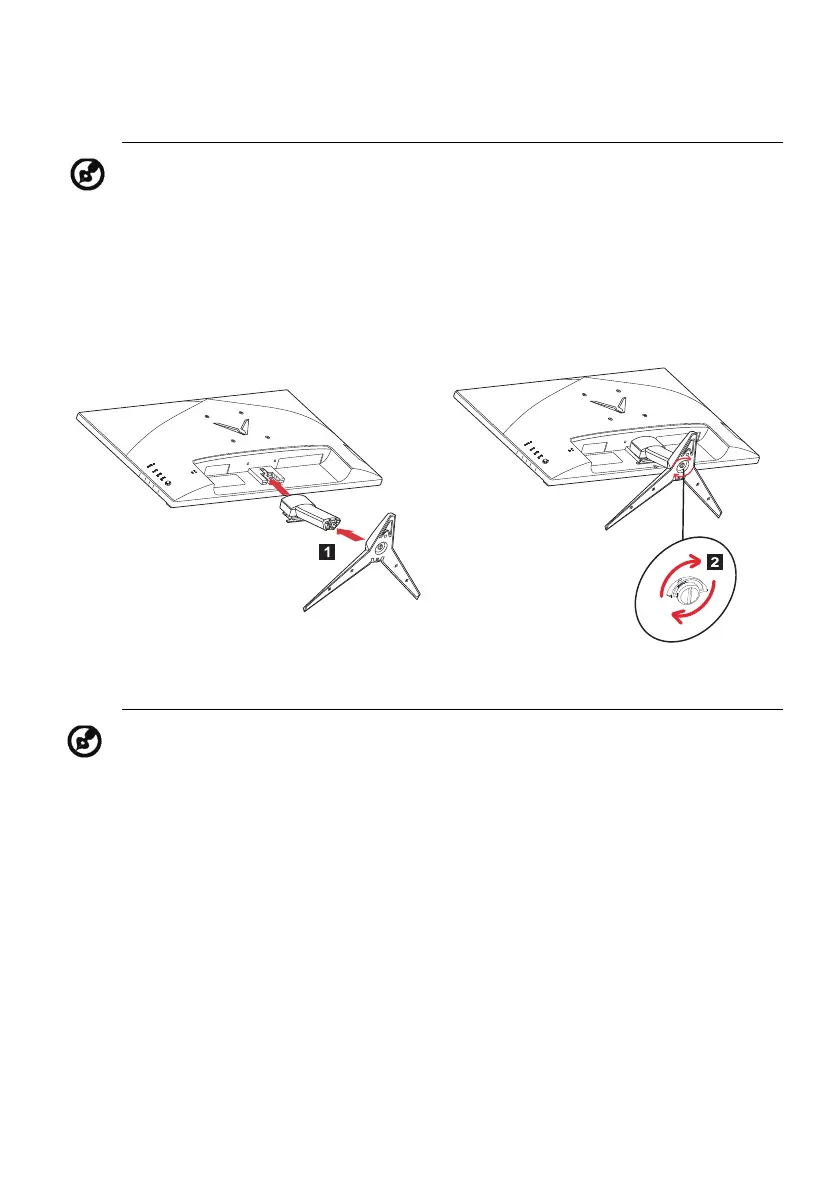 1

2