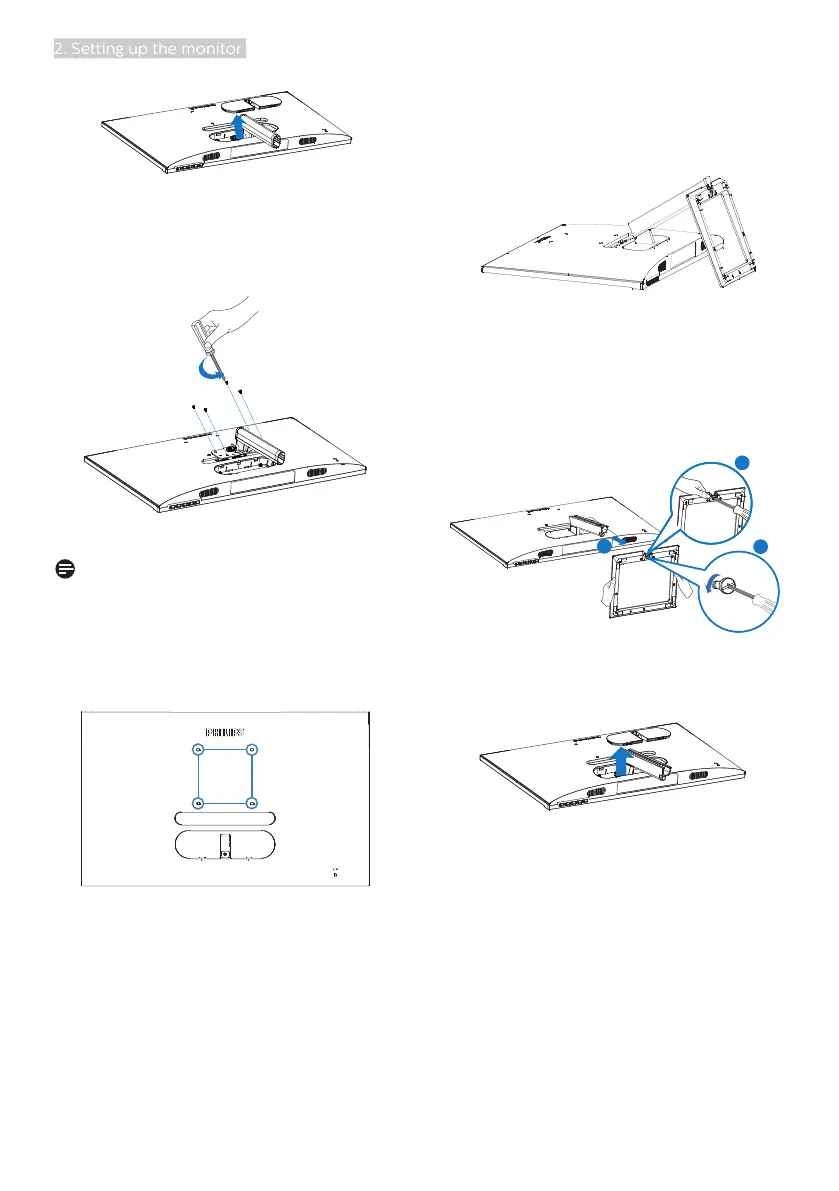 2. Setting up the monitor

PHILIPS