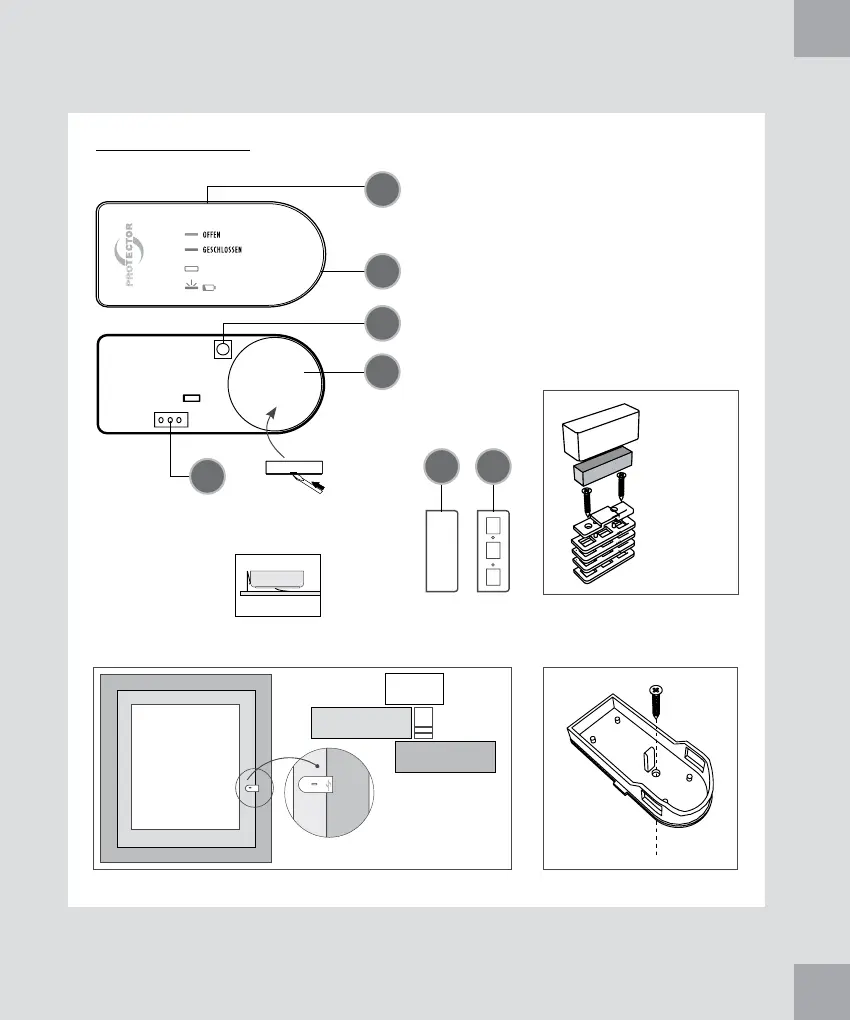 PROTECTOR

OFFEN

GESCHLOSSEN