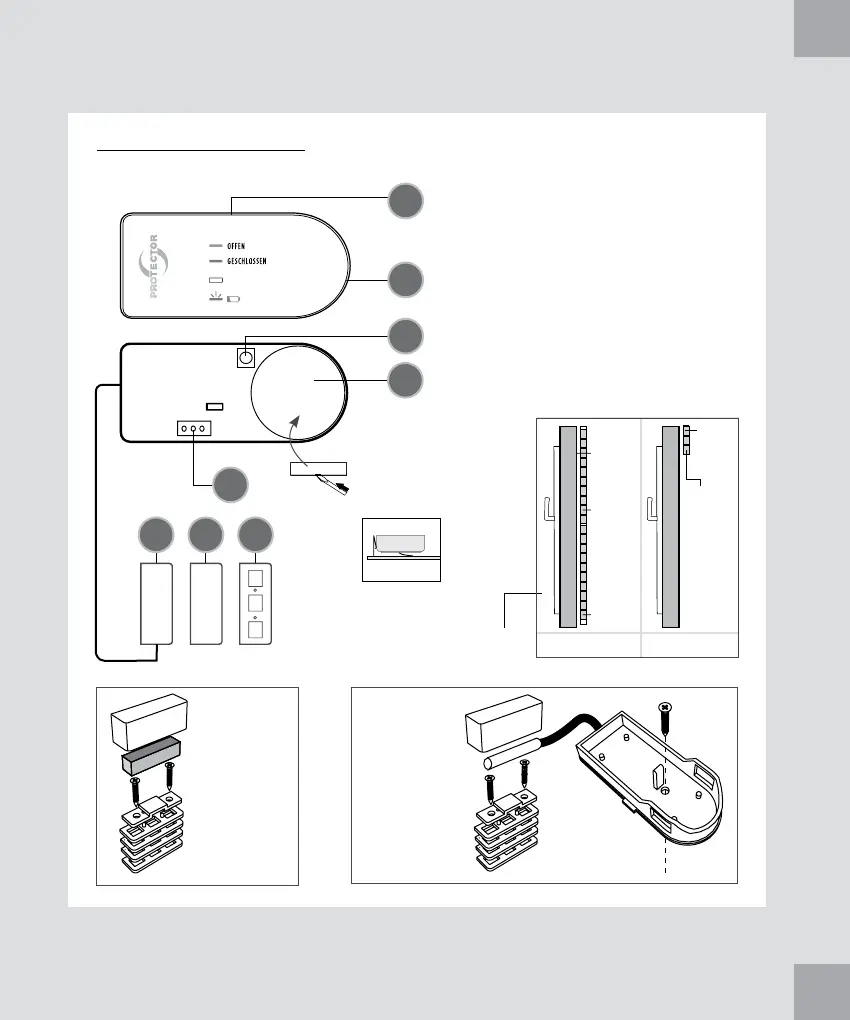 PROTECTOR

OFFEN

GESCHLOSSEN