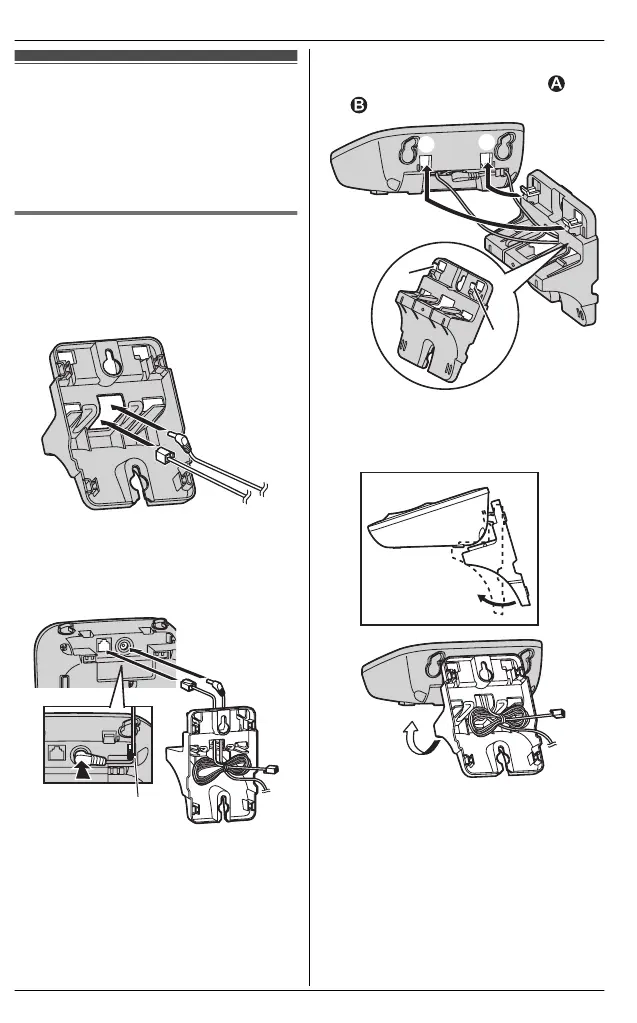 A

B