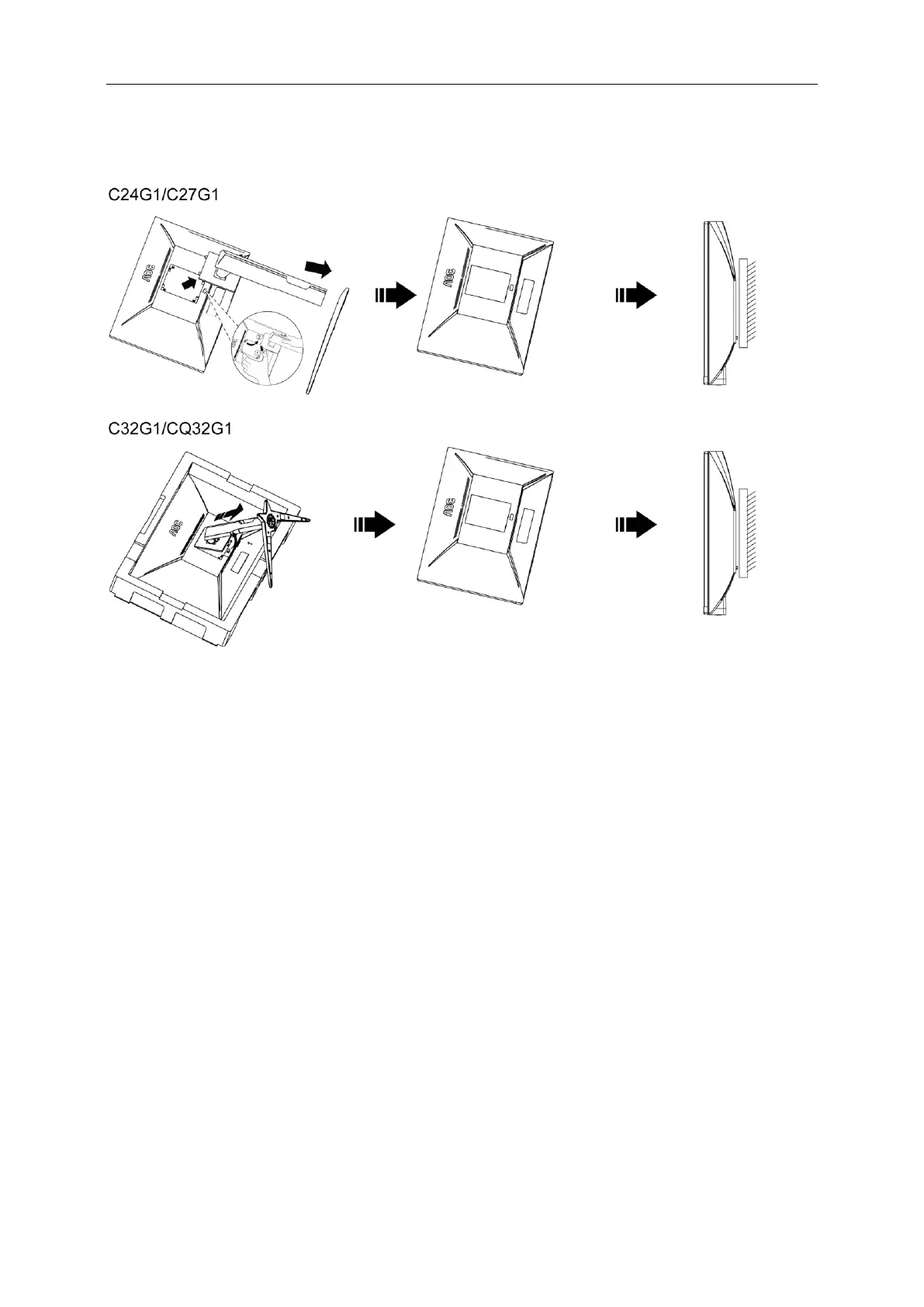 C24G1/C27G1

AOC

AOC

C32G1/CQ32G1

AOC

AOC