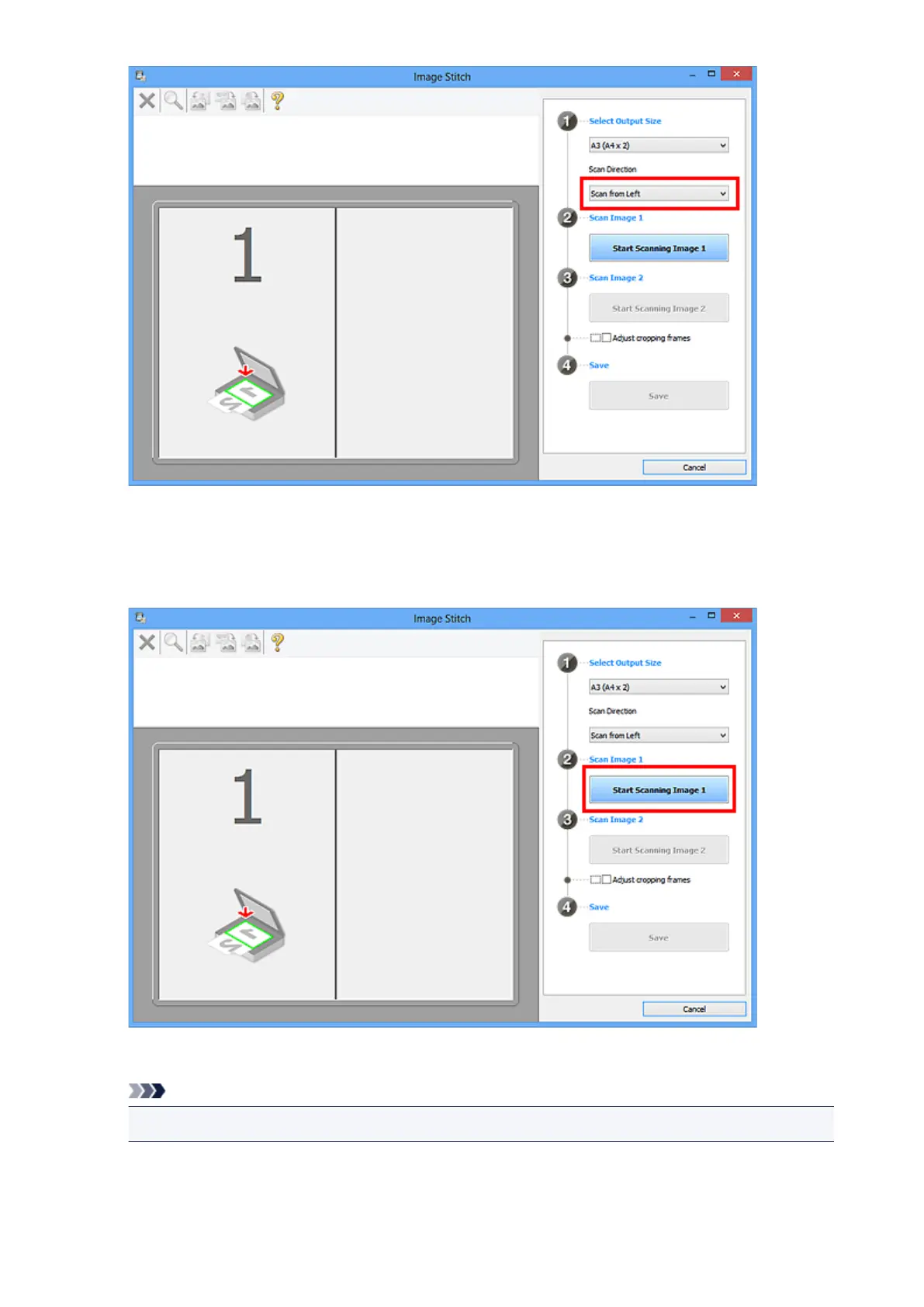 Image Stitch

1

1 Select Output Size
A3 (A4 x 2)
Scan Direction
Scan from Left
2 Scan Image 1
Start Scanning Image 1
3 Scan Image 2
Start Scanning Image 2
Adjust cropping frames
4 Save
Save
Cancel

Image Stitch

1

1 Select Output Size
A3 (A4 x 2)
Scan Direction
Scan from Left
2 Scan Image 1
Start Scanning Image 1
3 Scan Image 2
Start Scanning Image 2
Adjust cropping frames
4 Save
Save
Cancel