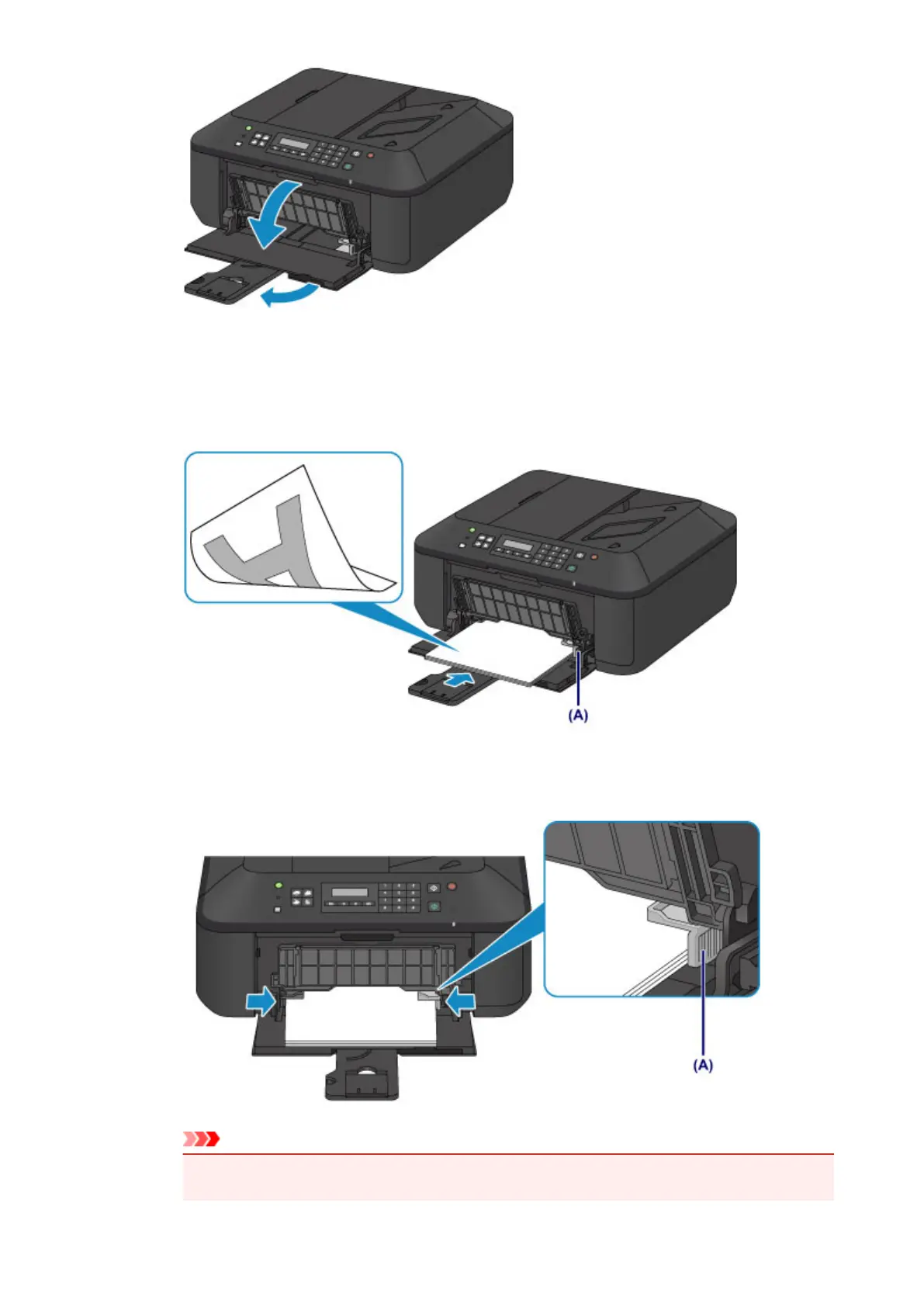 (A)

(A)