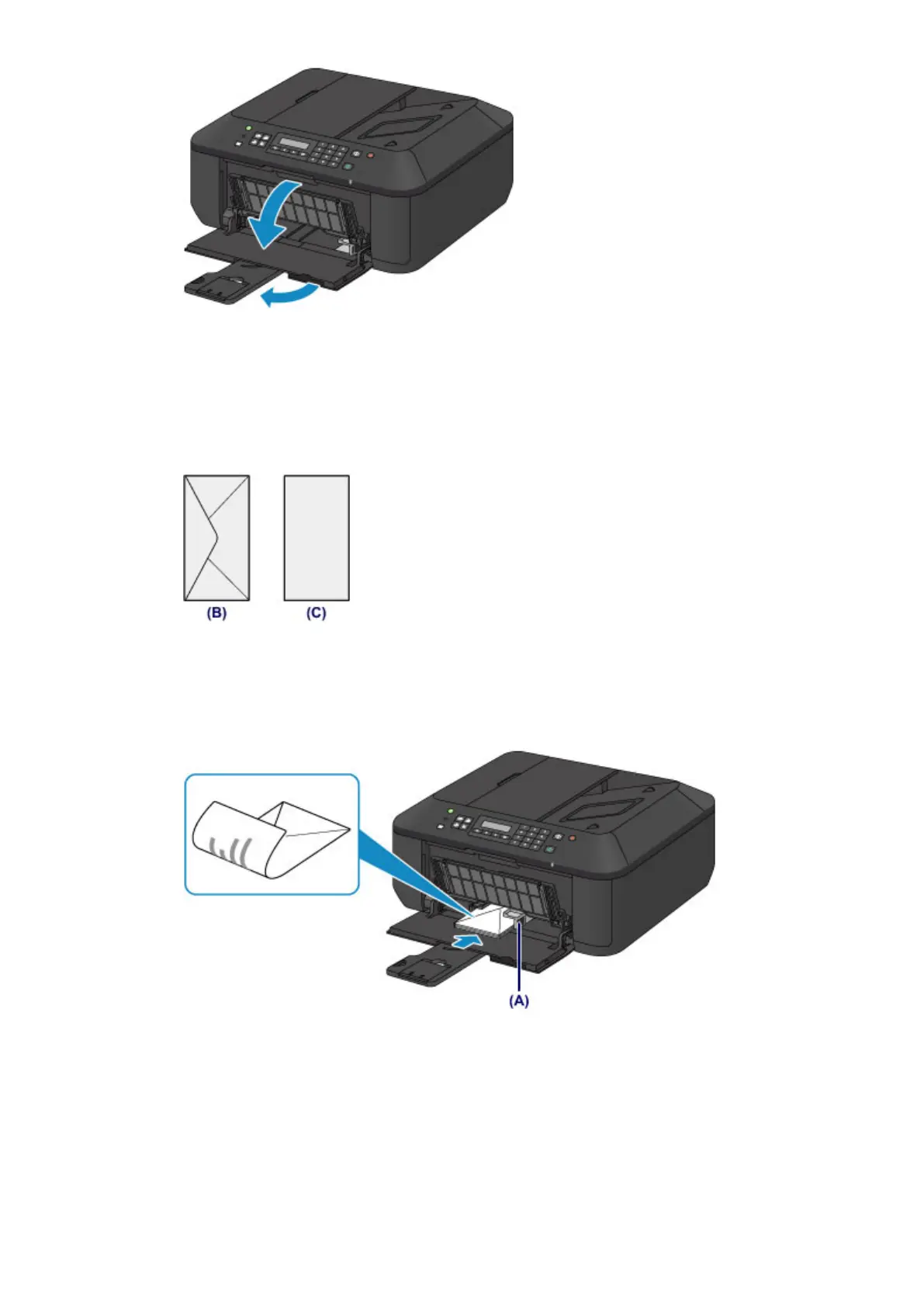 (B)

(C)

(A)