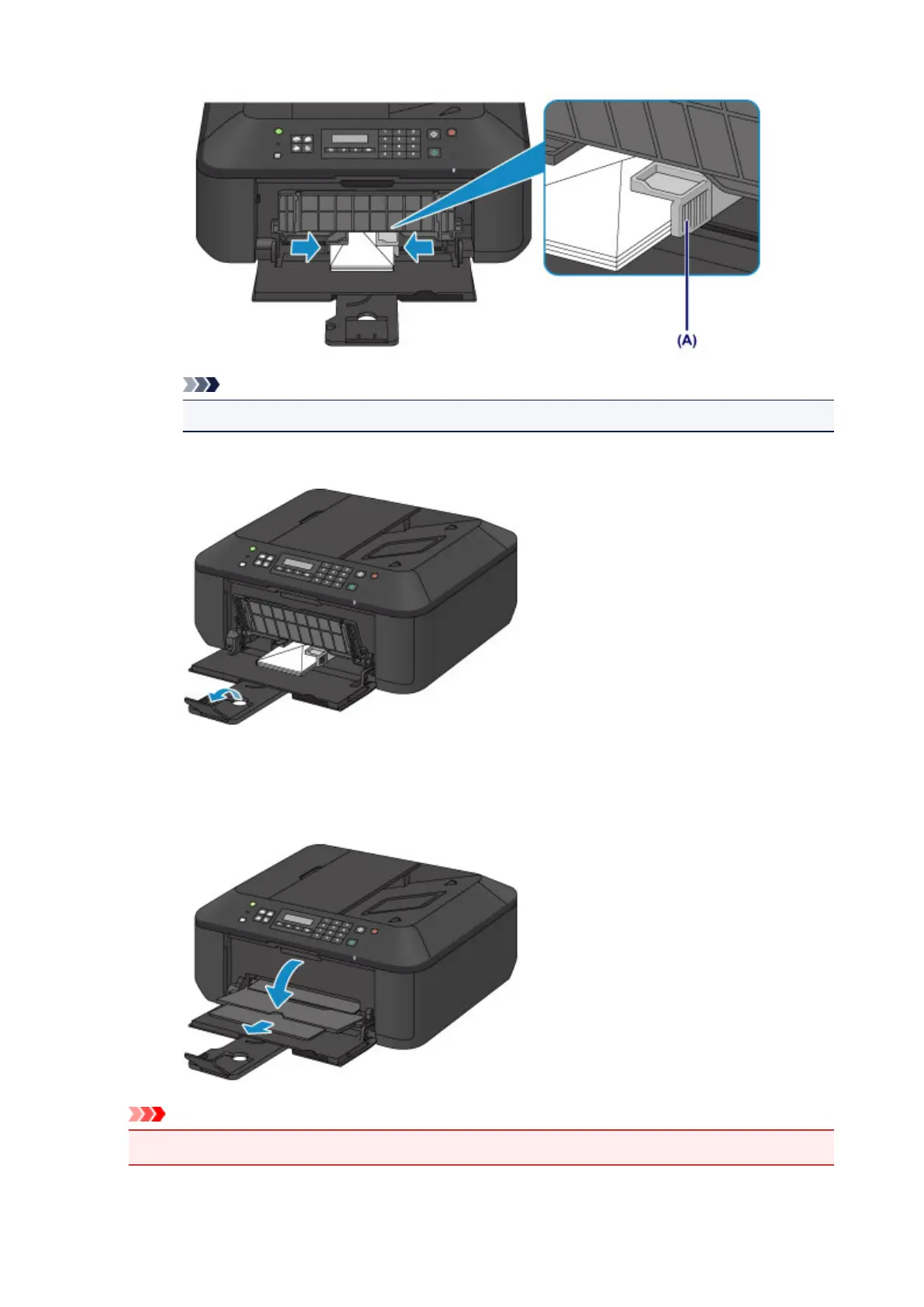 (A)