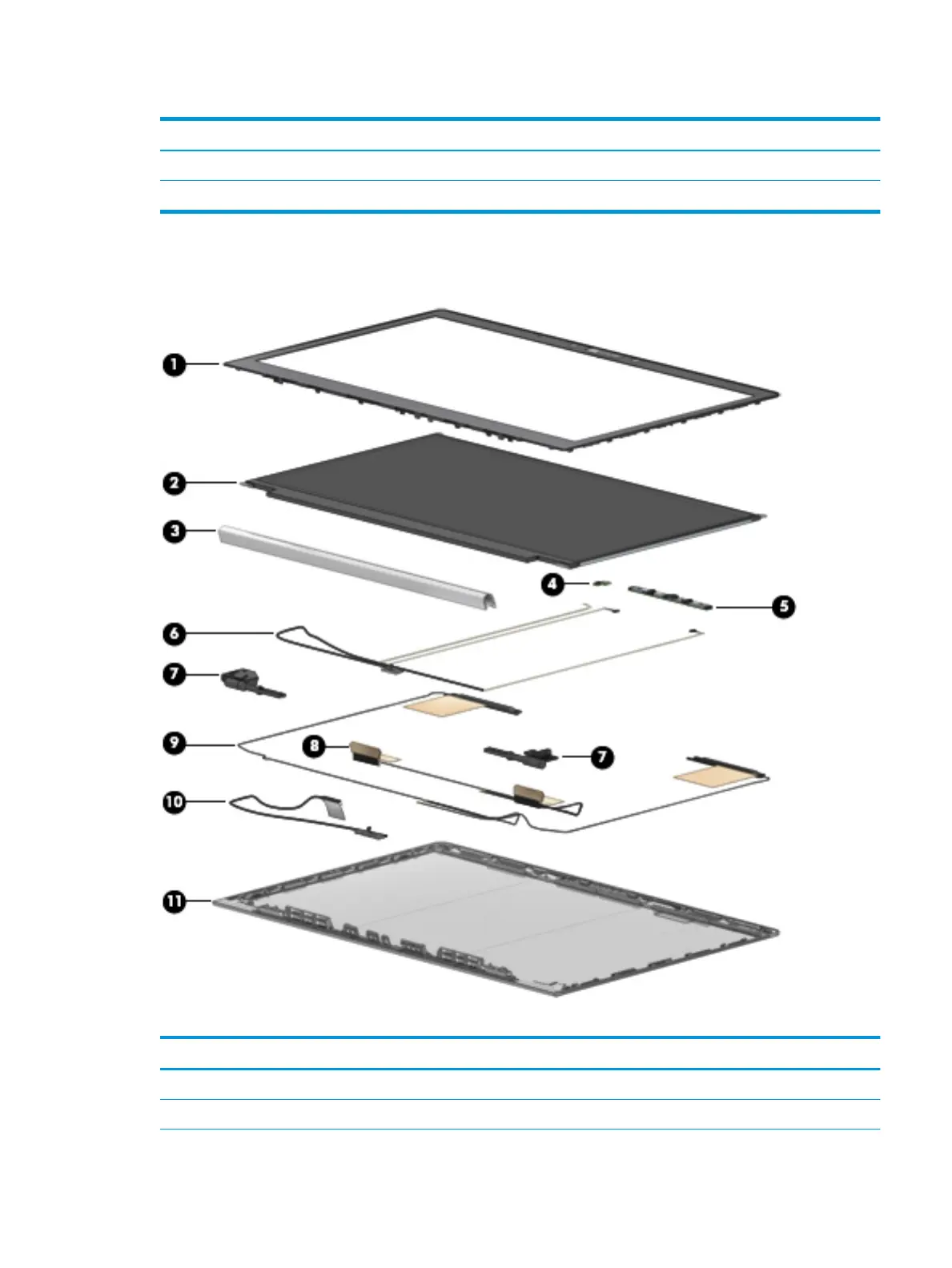 1

2

3

4

5

6

7

9

8

7

10

11