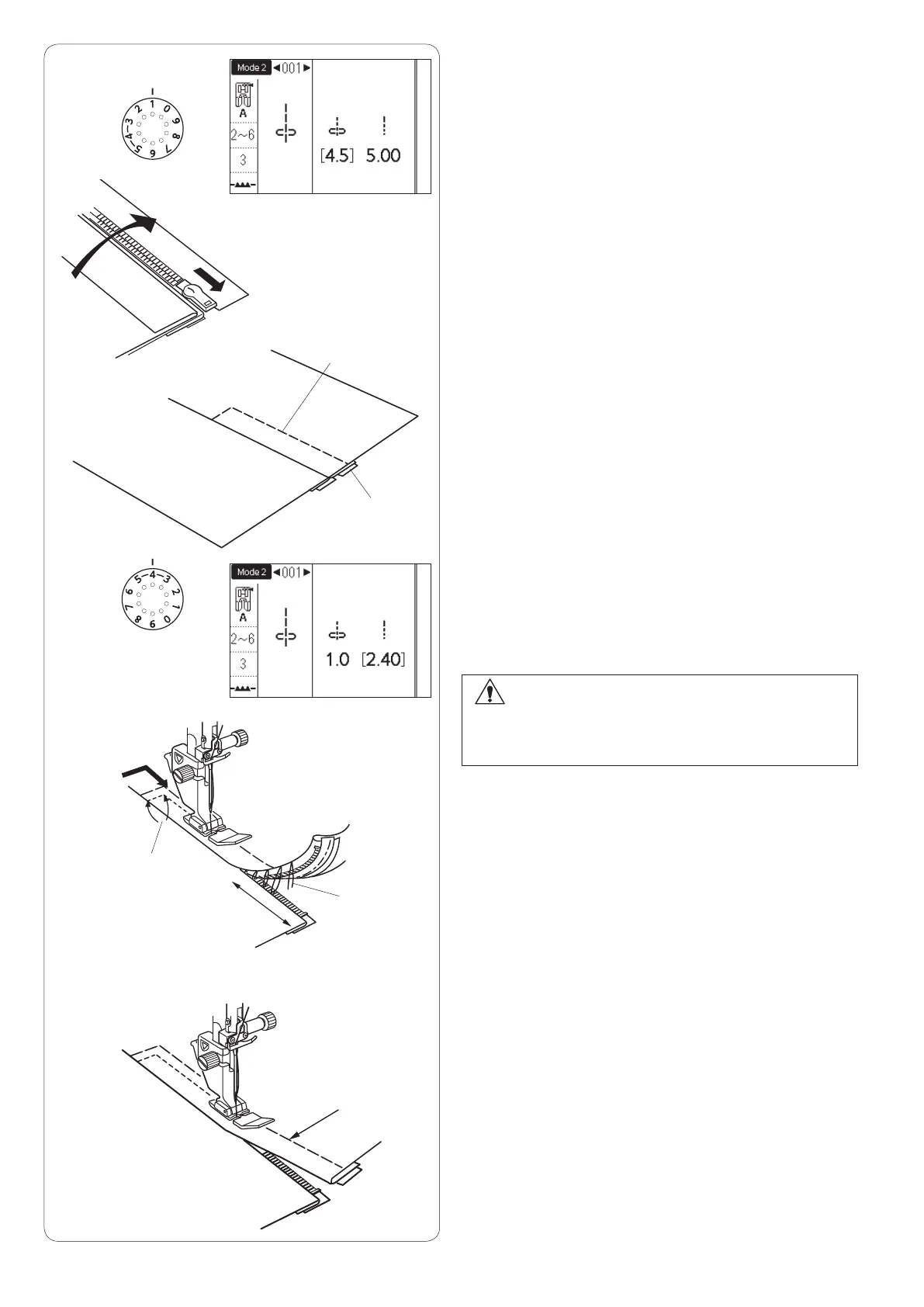 Mode 2 ◀001▶

A

2~6

3

[4.5] 5.00

Mode 2 ◀001▶

A

2~6

3

1.0 [2.40]