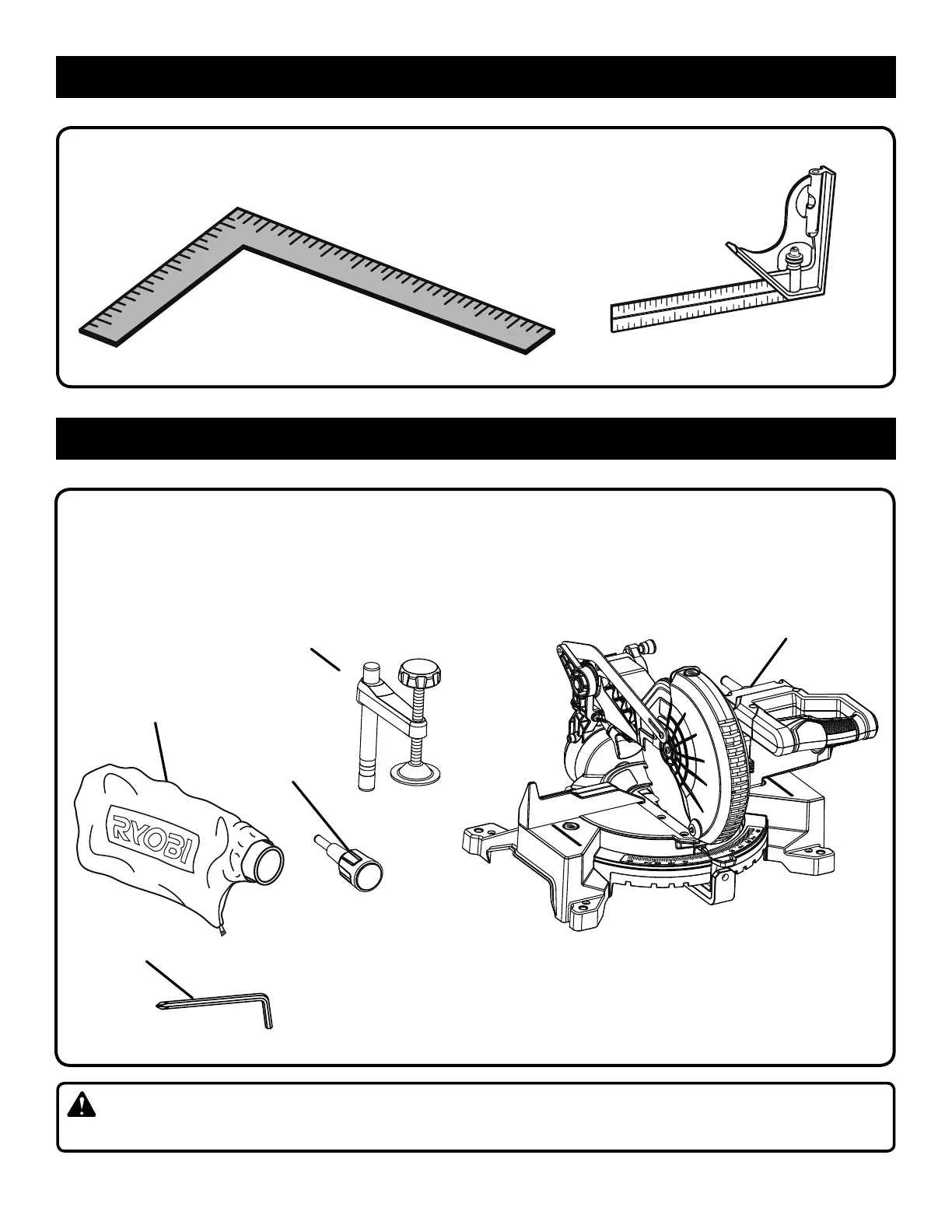 RYOBI