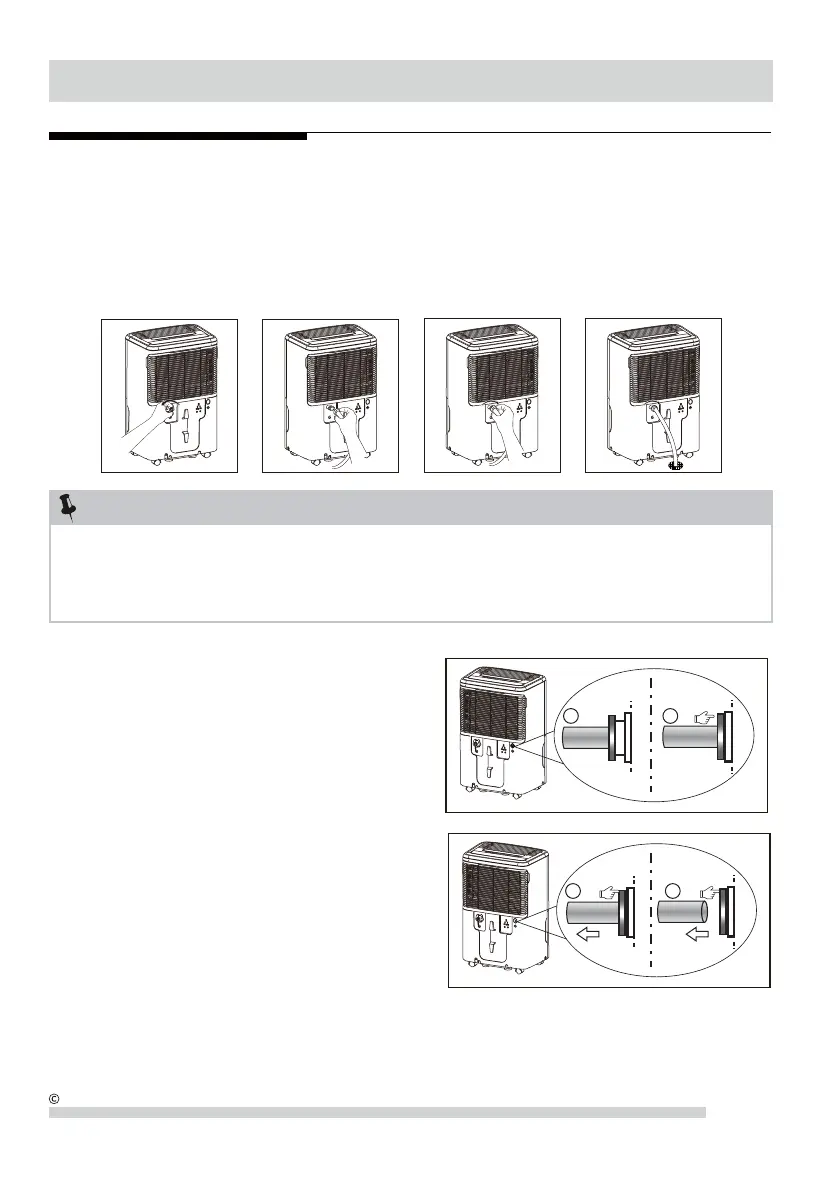 ©