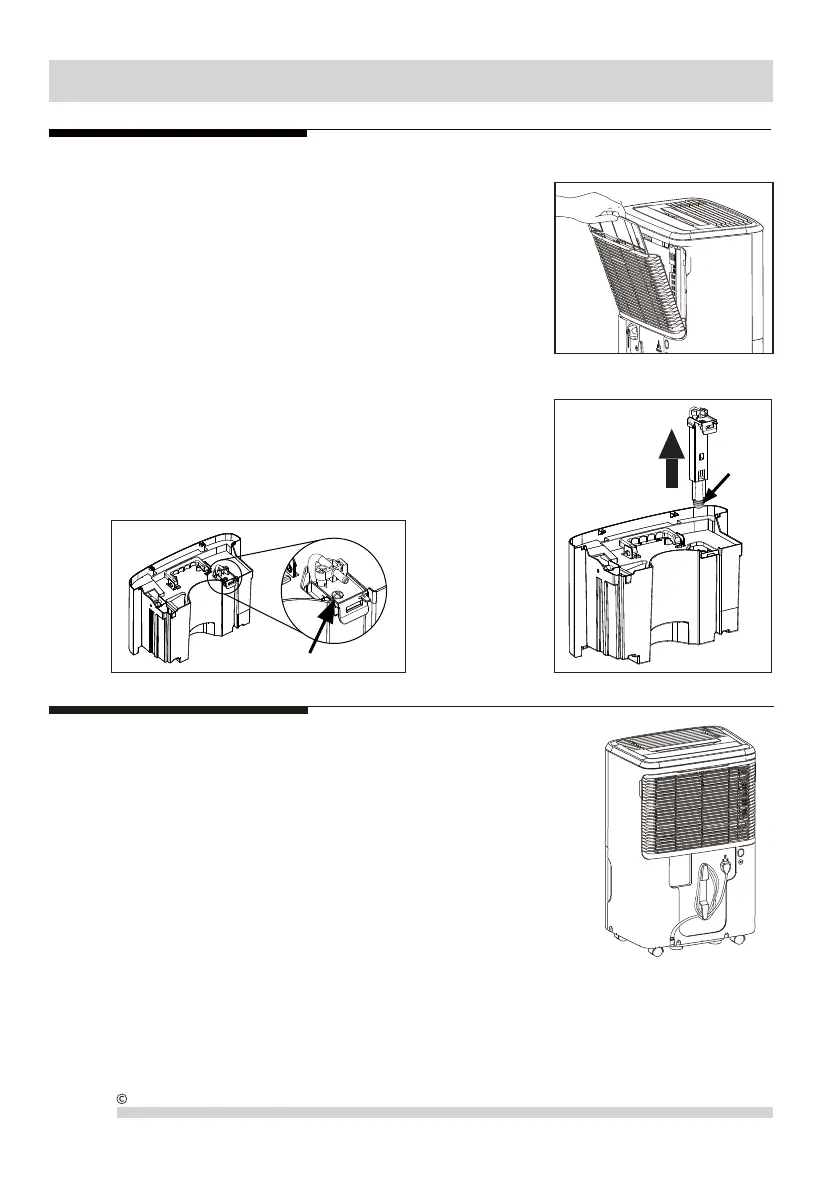 ©