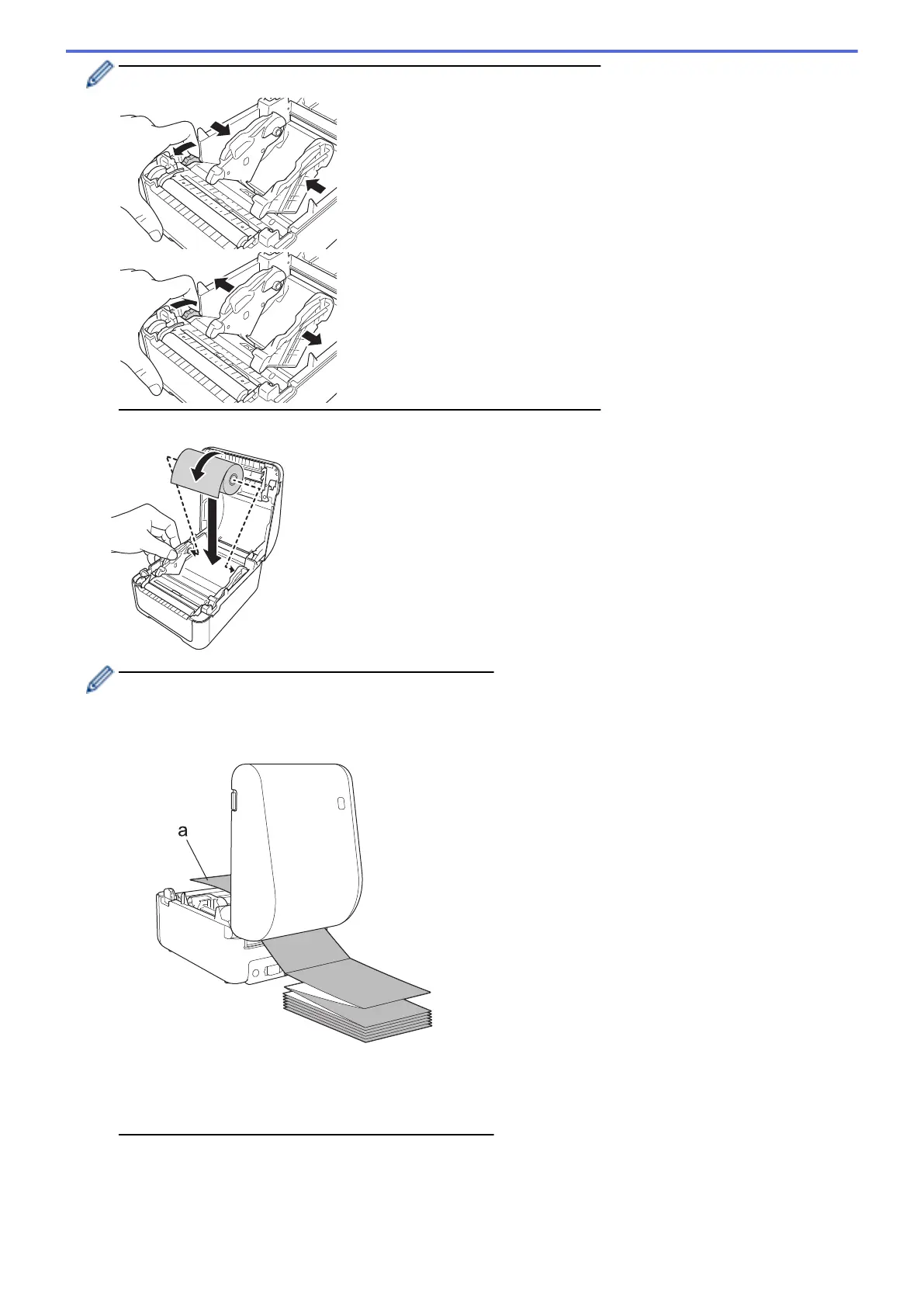 a