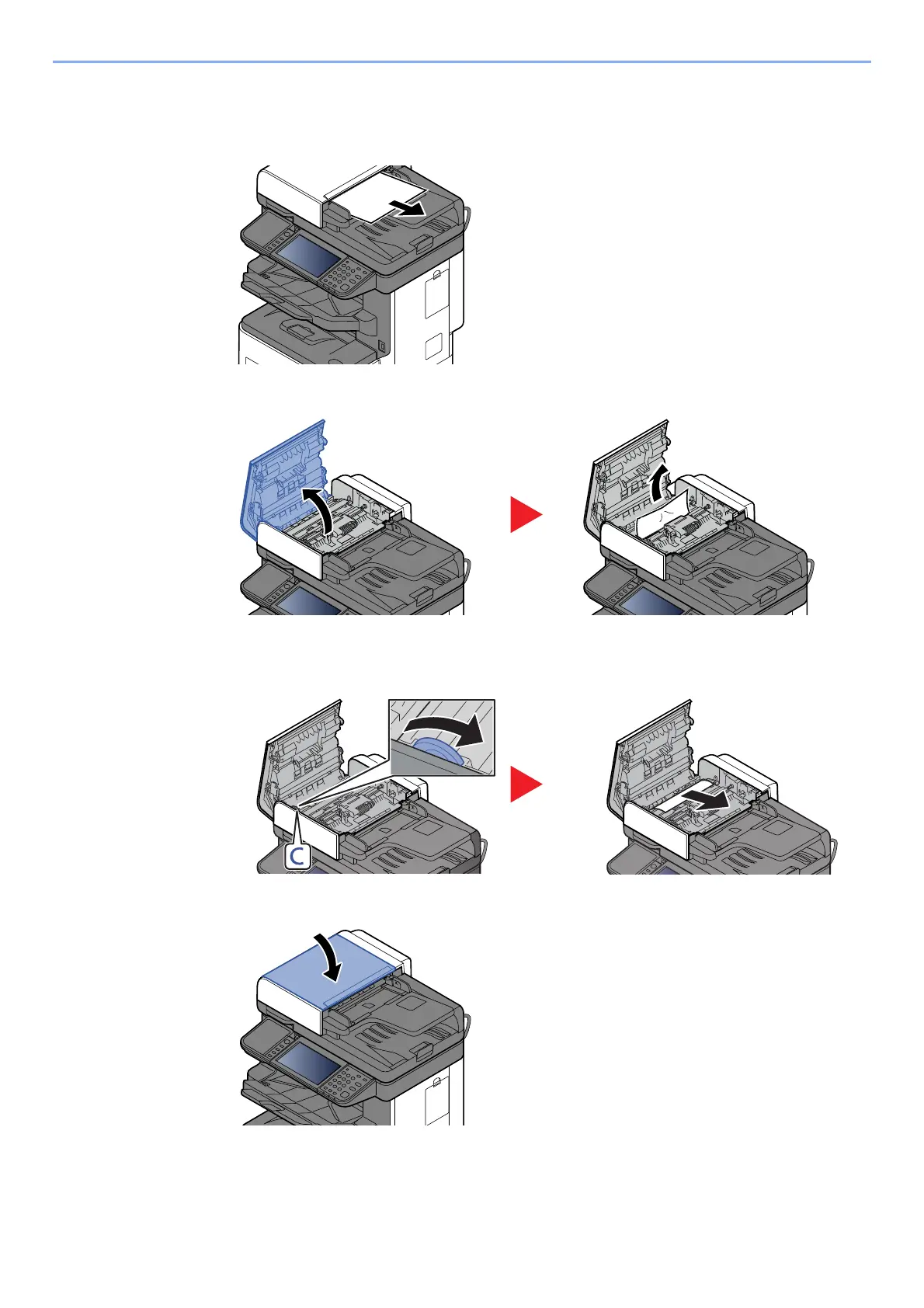 C