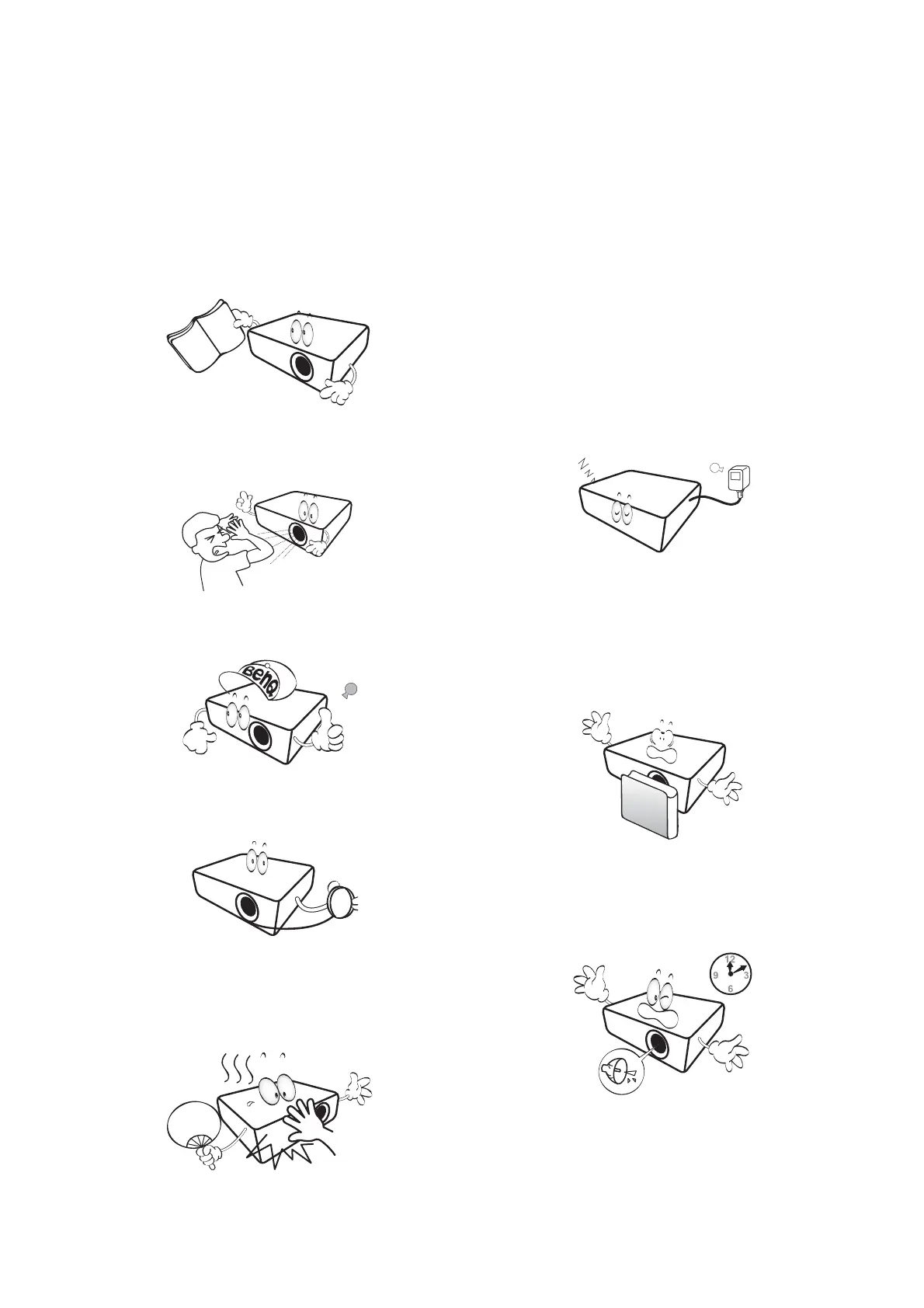 BenQ

12
9
3
6