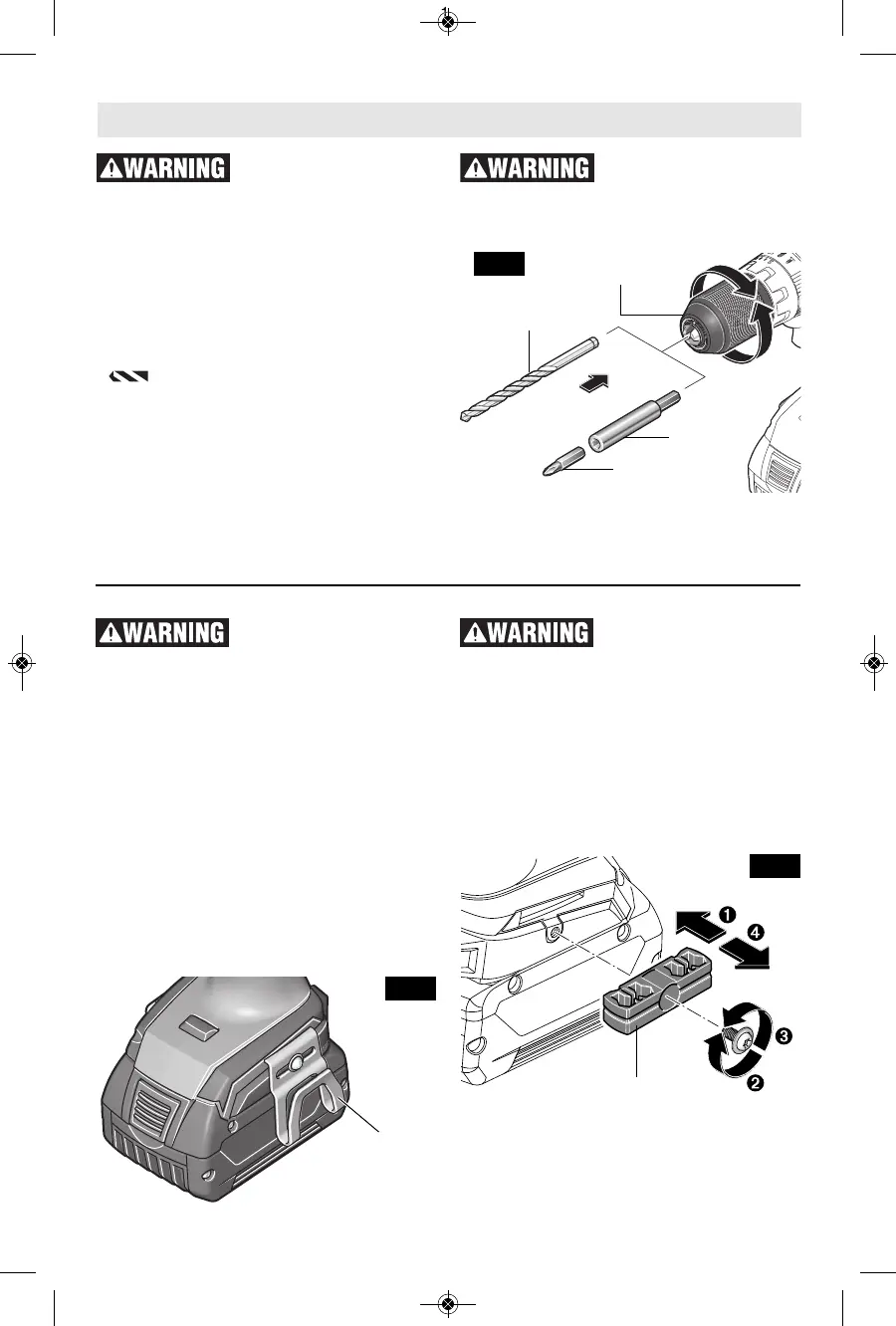 WARNING

WARNING

WARNING

WARNING

1

4

3

2