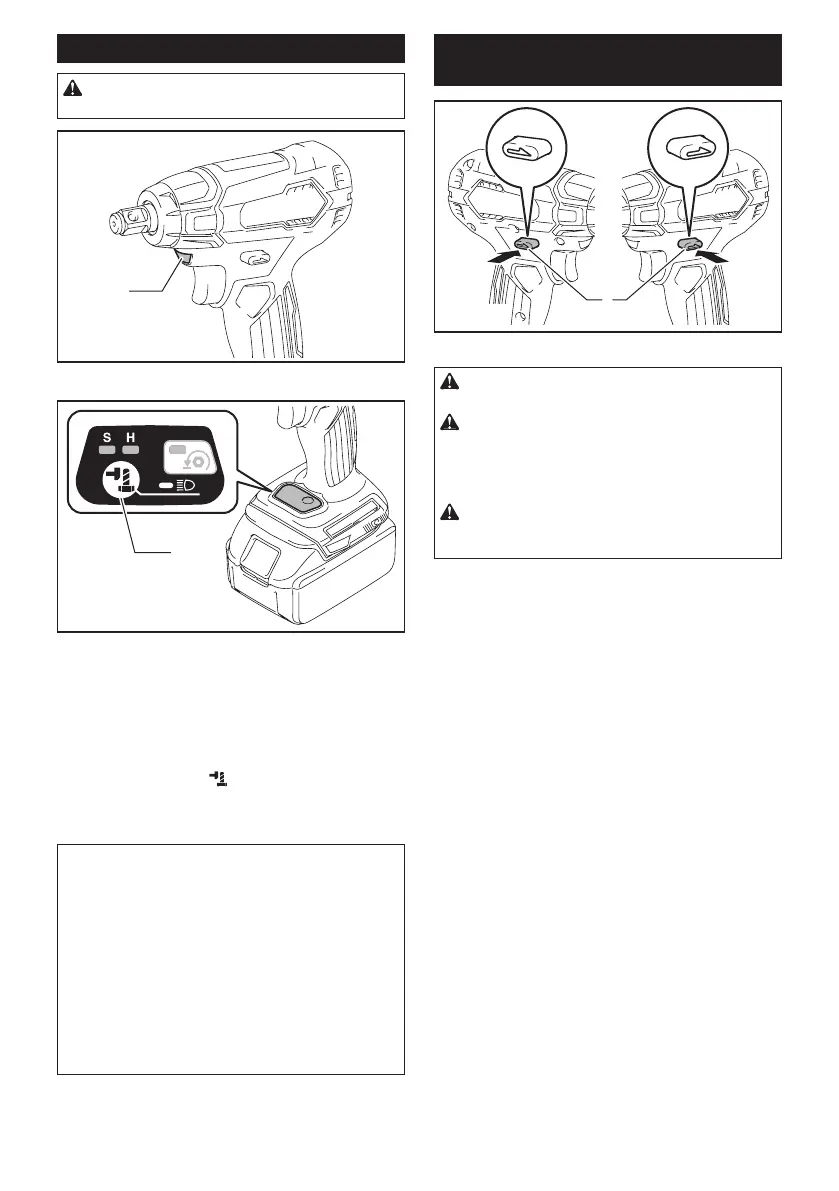 S H