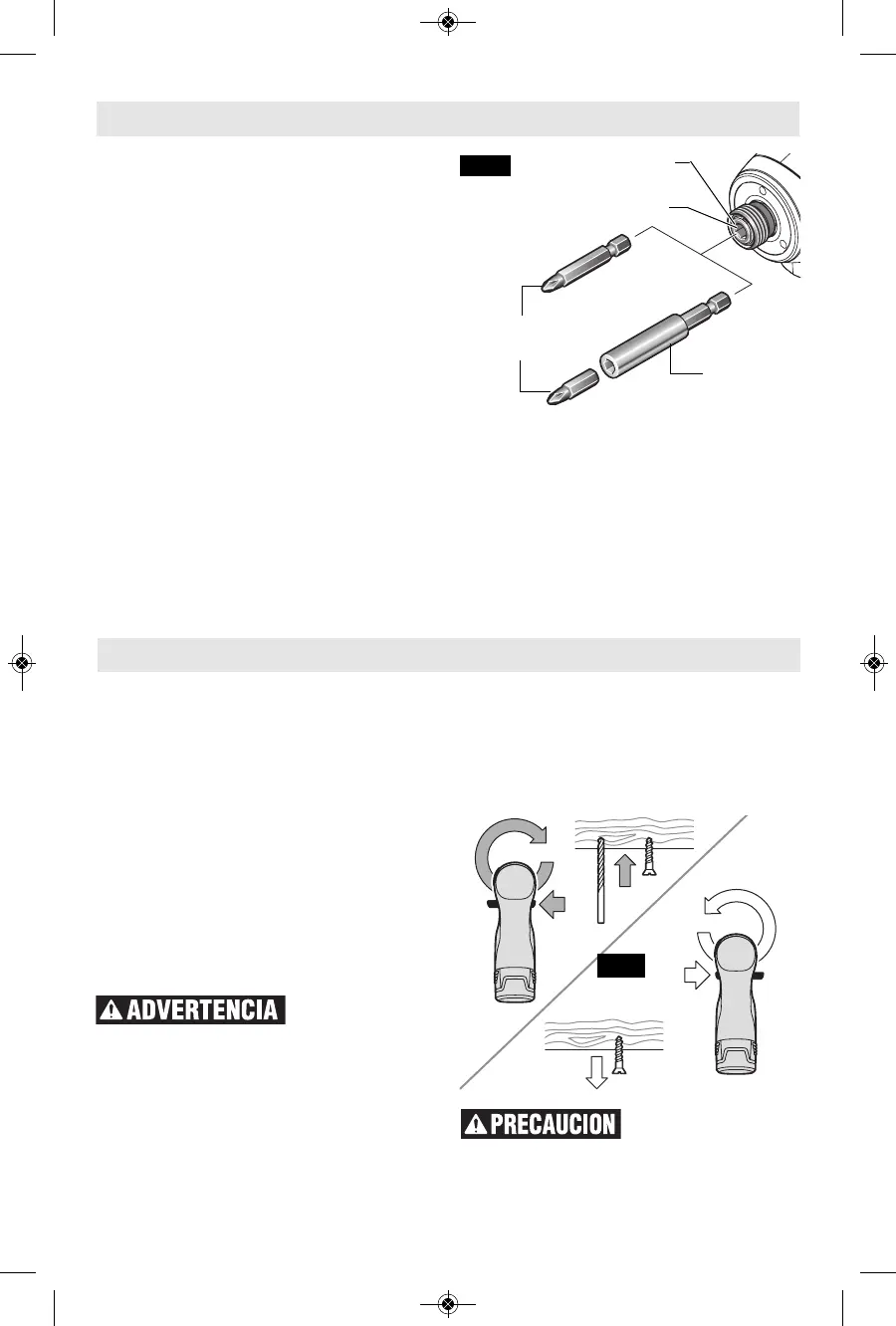 ADVERTENCIA

PRECAUCION