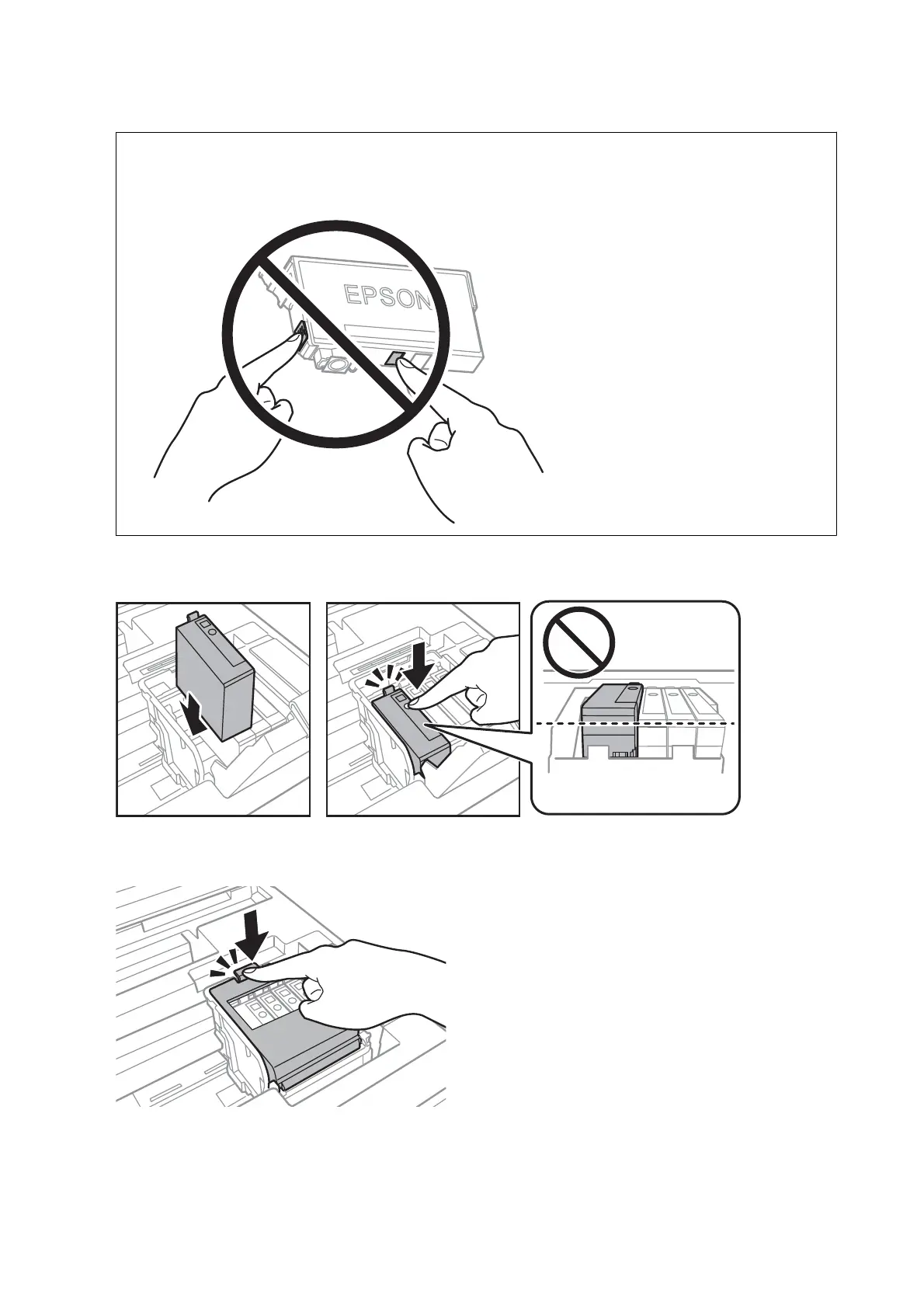 EPSON