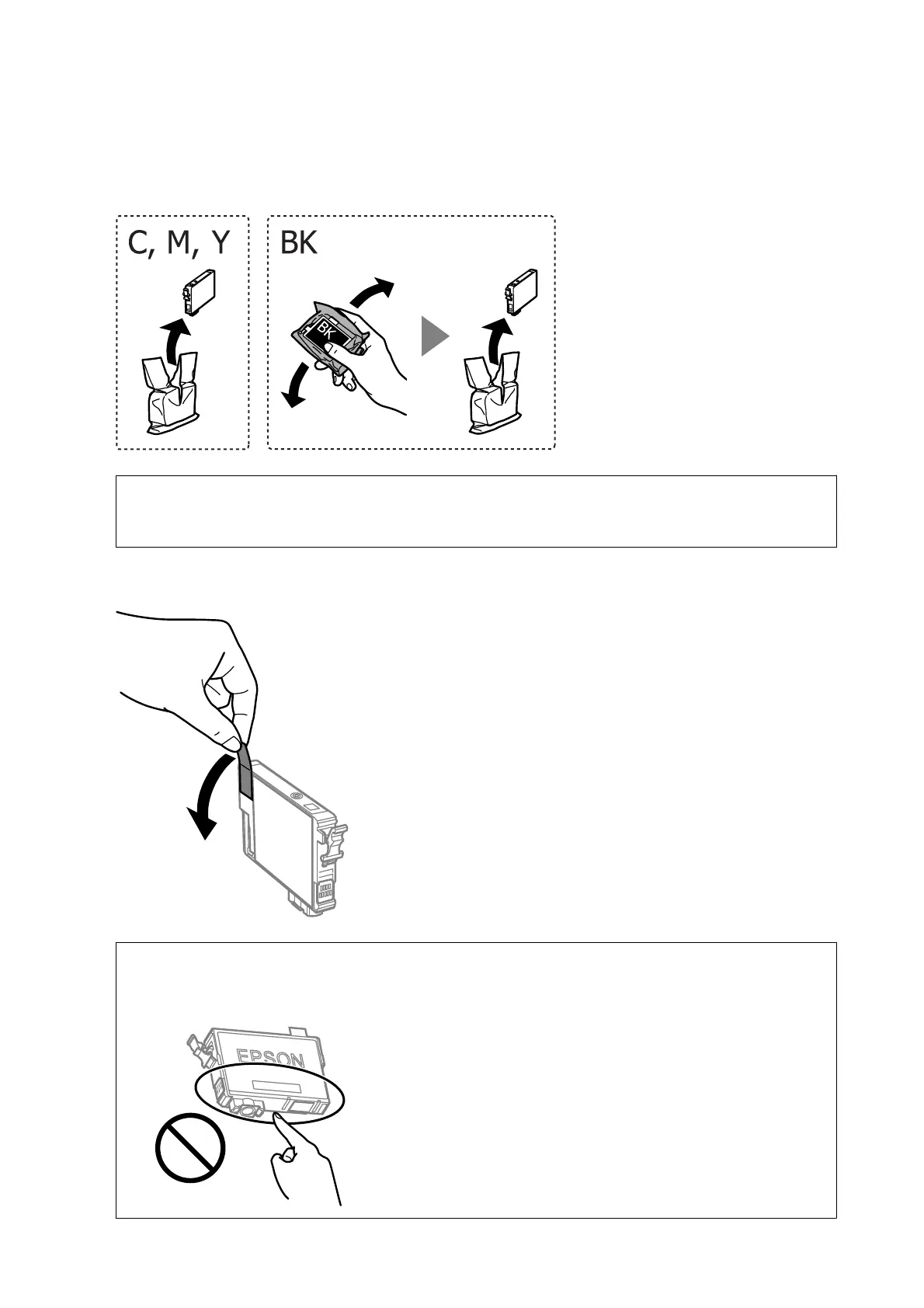 C, M, Y

BK

BK

EPSON