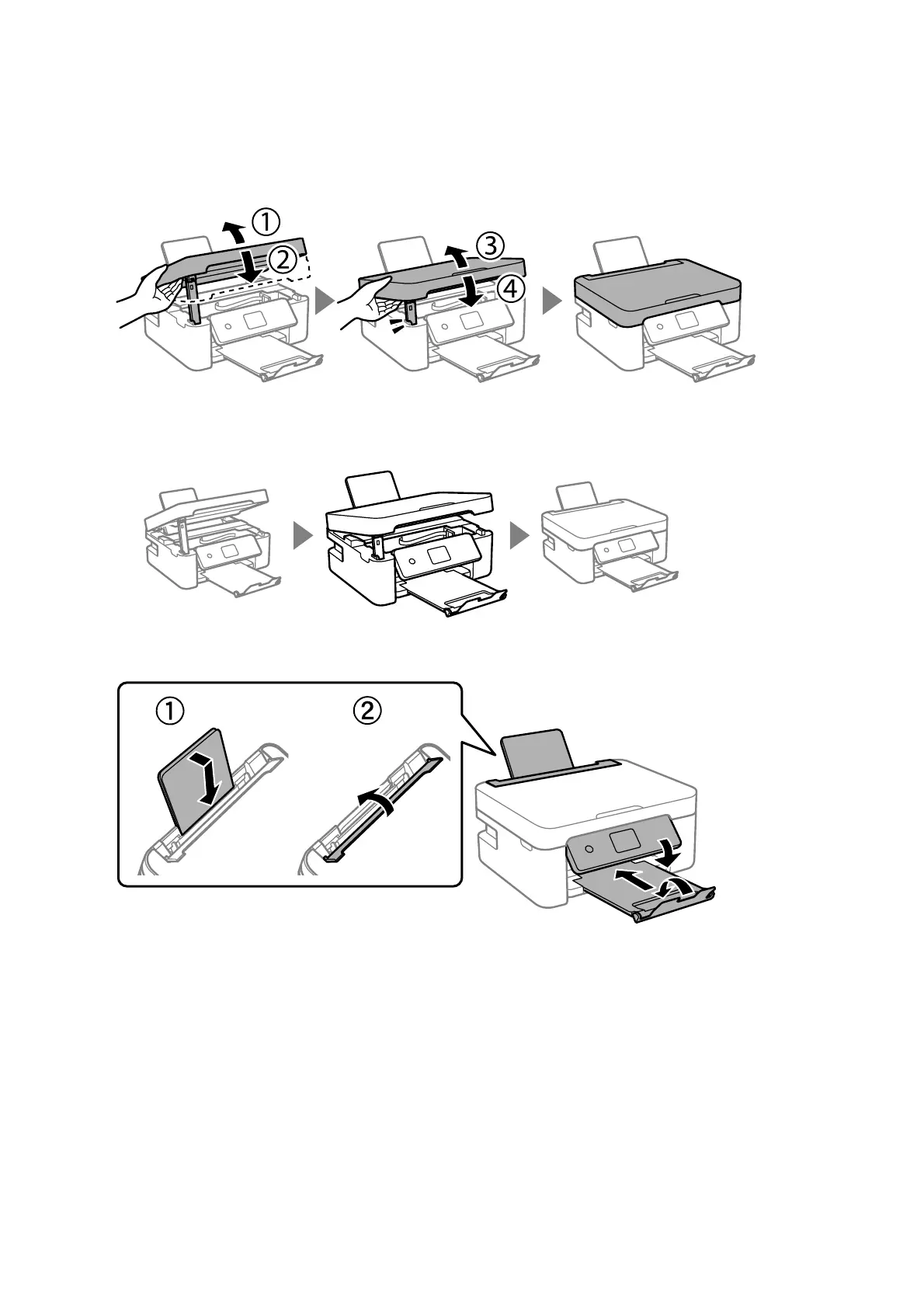 ①
②
③
④

①
②