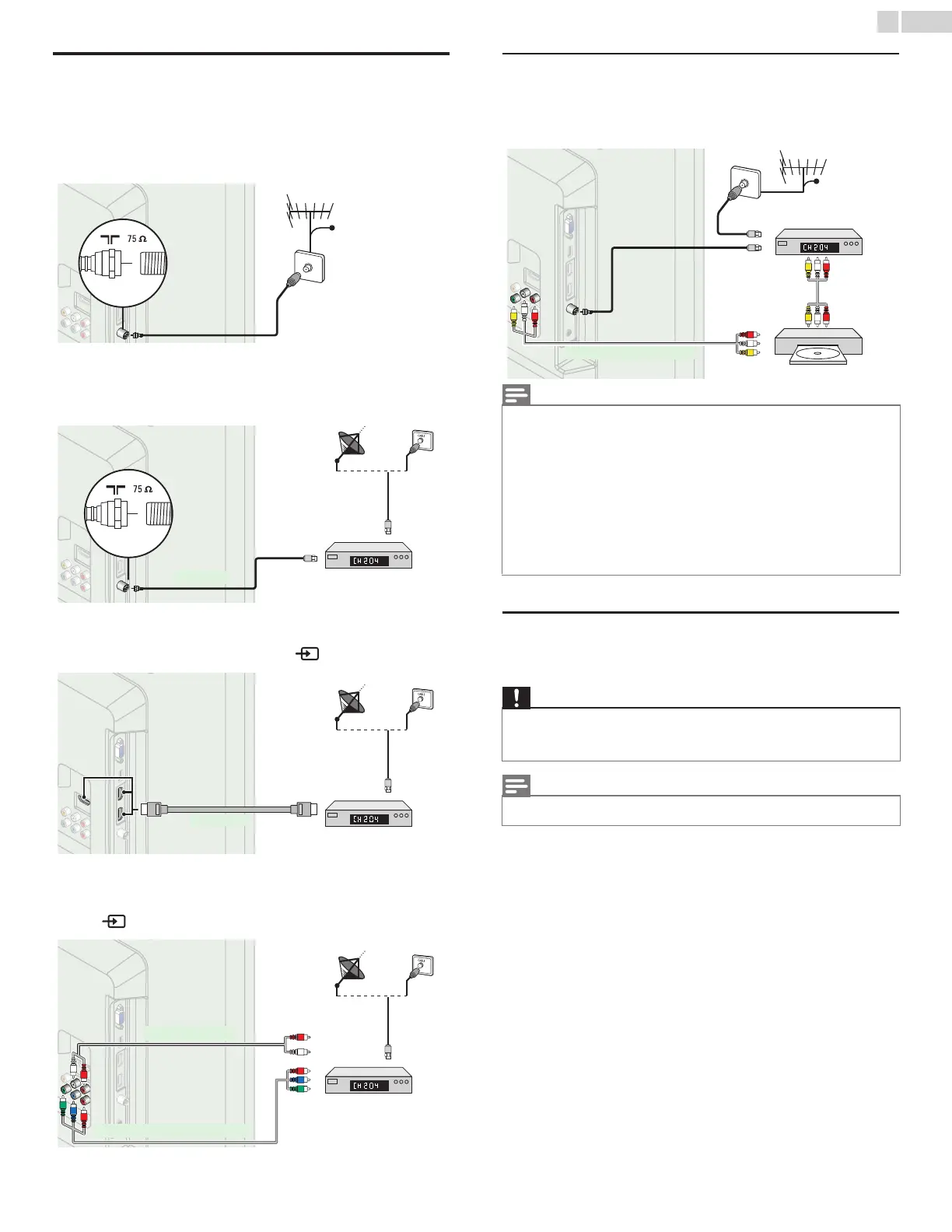 75 Ω

75 Ω

CH 204

CH 204

CH 204

CH 204