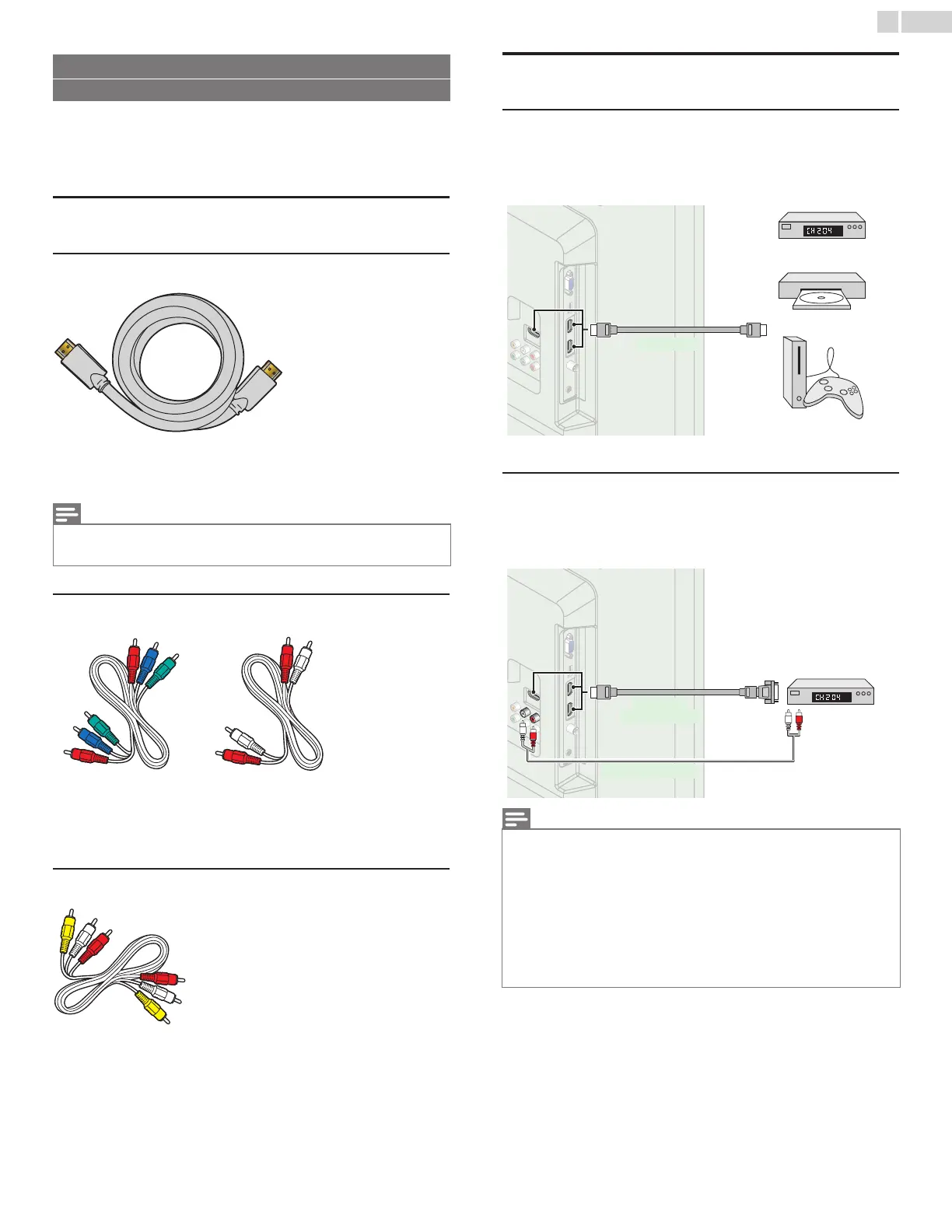 CH 204

CH 204